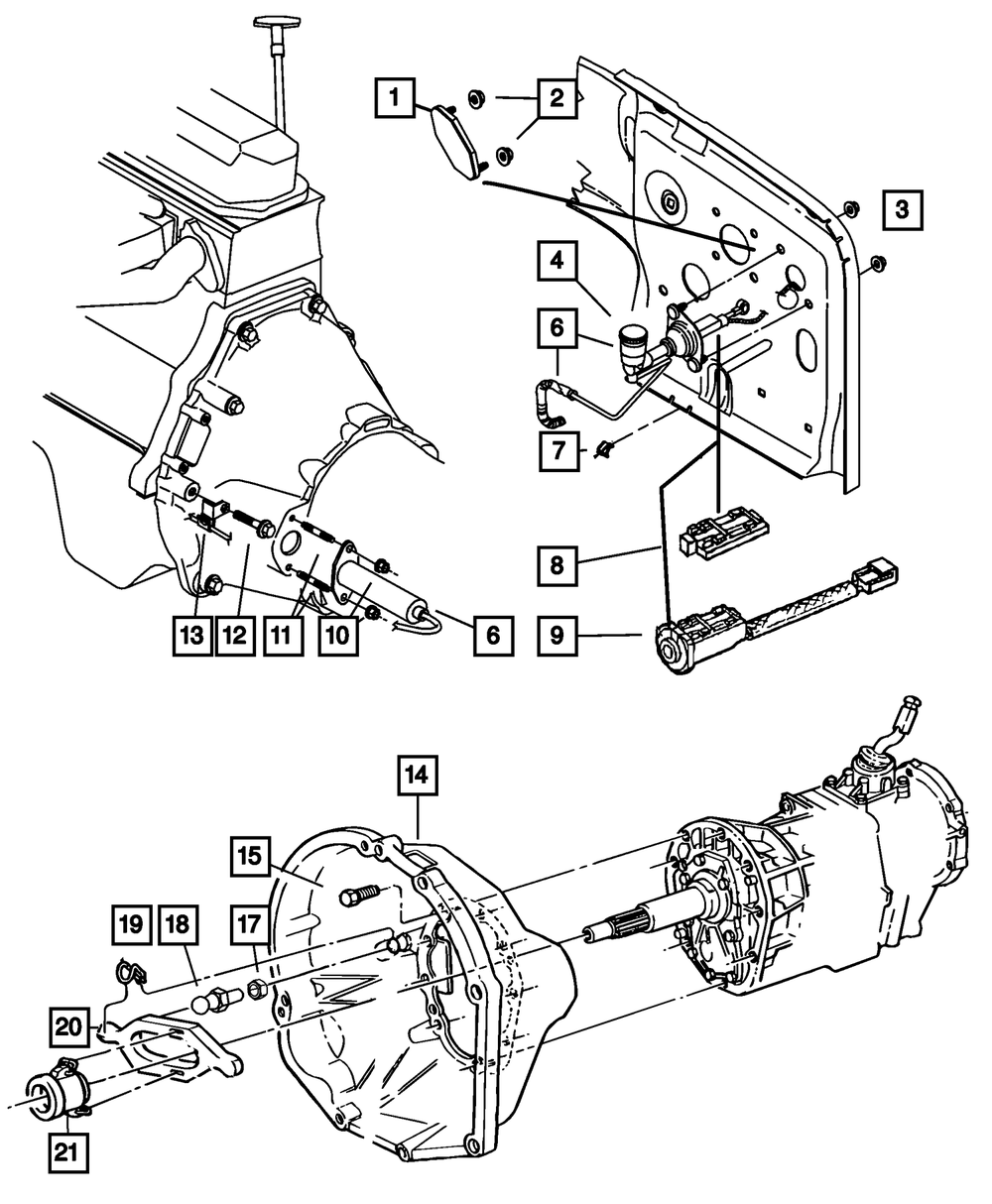 1
2
3
4
6
7
8
9
13
12
11
10
6
14
15
19
18
17
20
21