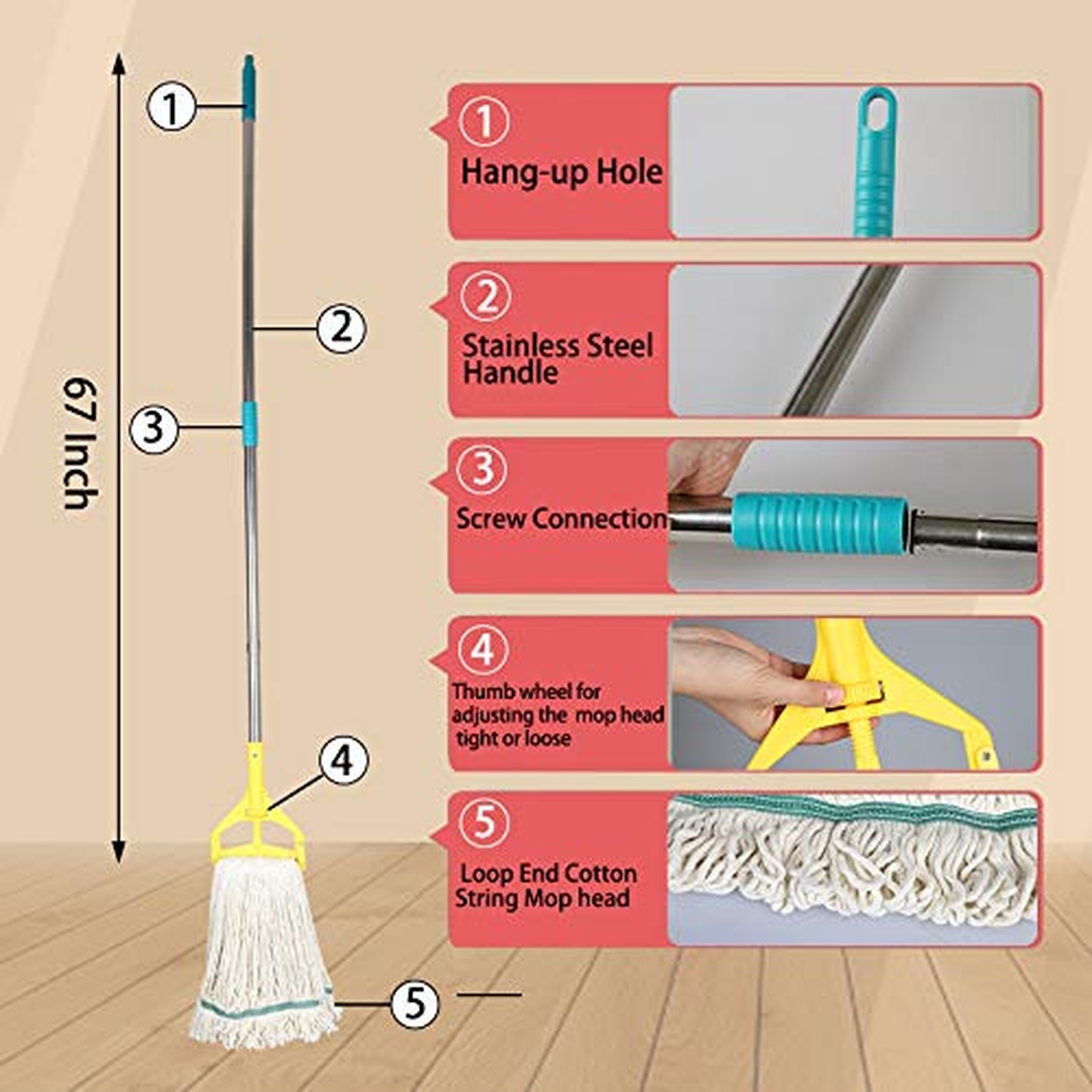 67 Inch

1

2

3

4

5

1
Hang-up Hole

2
Stainless Steel Handle

3
Screw Connection

4
Thumb wheel for adjusting the mop head tight or loose

5
Loop End Cotton String Mop head