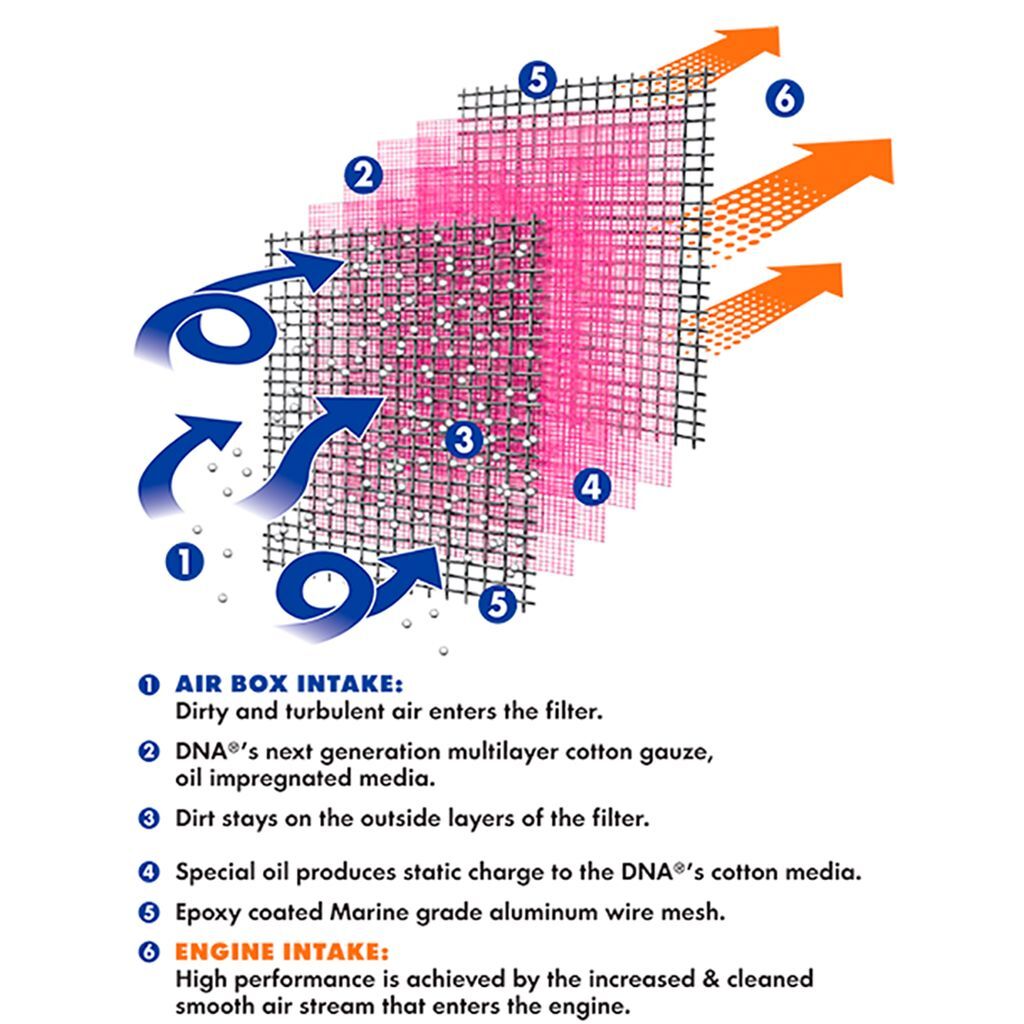 5
6
2
3
4
1
5

1 AIR BOX INTAKE:
Dirty and turbulent air enters the filter.

2 DNA®'s next generation multilayer cotton gauze, oil impregnated media.

3 Dirt stays on the outside layers of the filter.

4 Special oil produces static charge to the DNA®'s cotton media.

5 Epoxy coated Marine grade aluminum wire mesh.

6 ENGINE INTAKE:
High performance is achieved by the increased & cleaned smooth air stream that enters the engine.