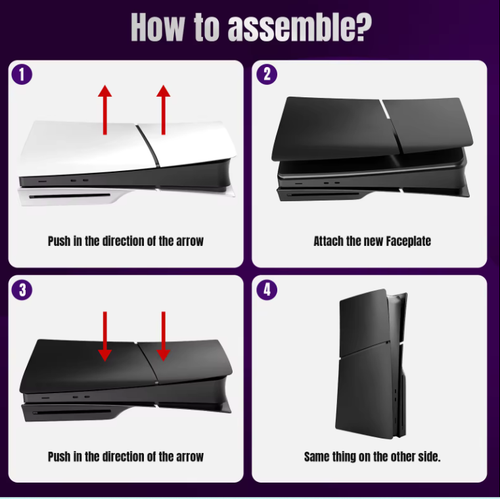 How to assemble?

1

Push in the direction of the arrow

2

Attach the new Faceplate

3

Push in the direction of the arrow

4

Same thing on the other side.