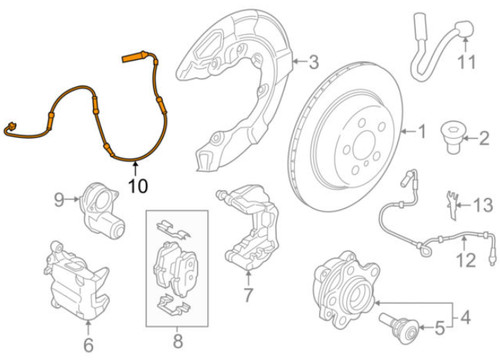 3
11
1
2
10
9
13
12
7
4
5
6
8