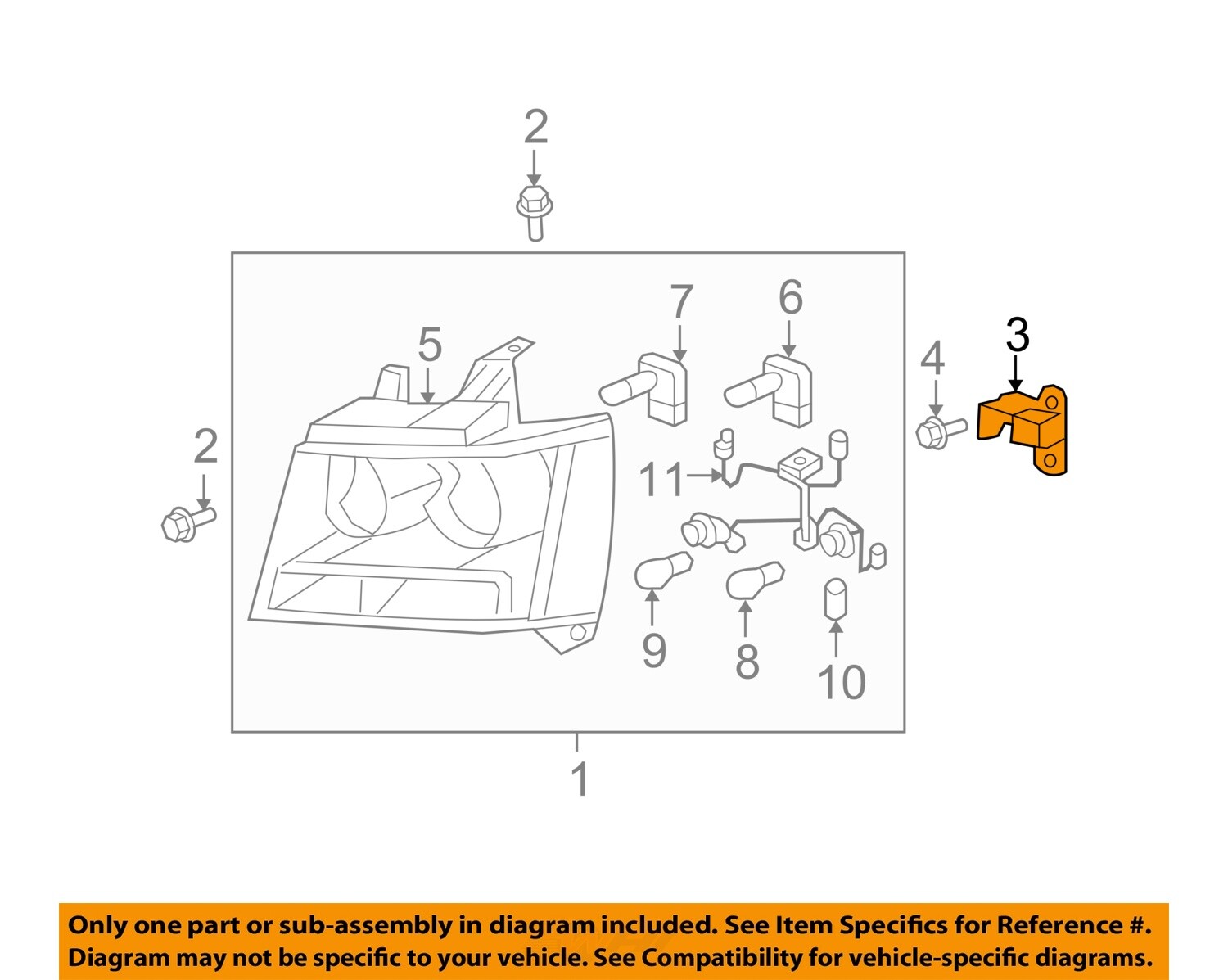 2

7

6

5

3

4

2

11

9

8

10

1

Only one part or sub-assembly in diagram included. See Item Specifics for Reference #. Diagram may not be specific to your vehicle. See Compatibility for vehicle-specific diagrams.