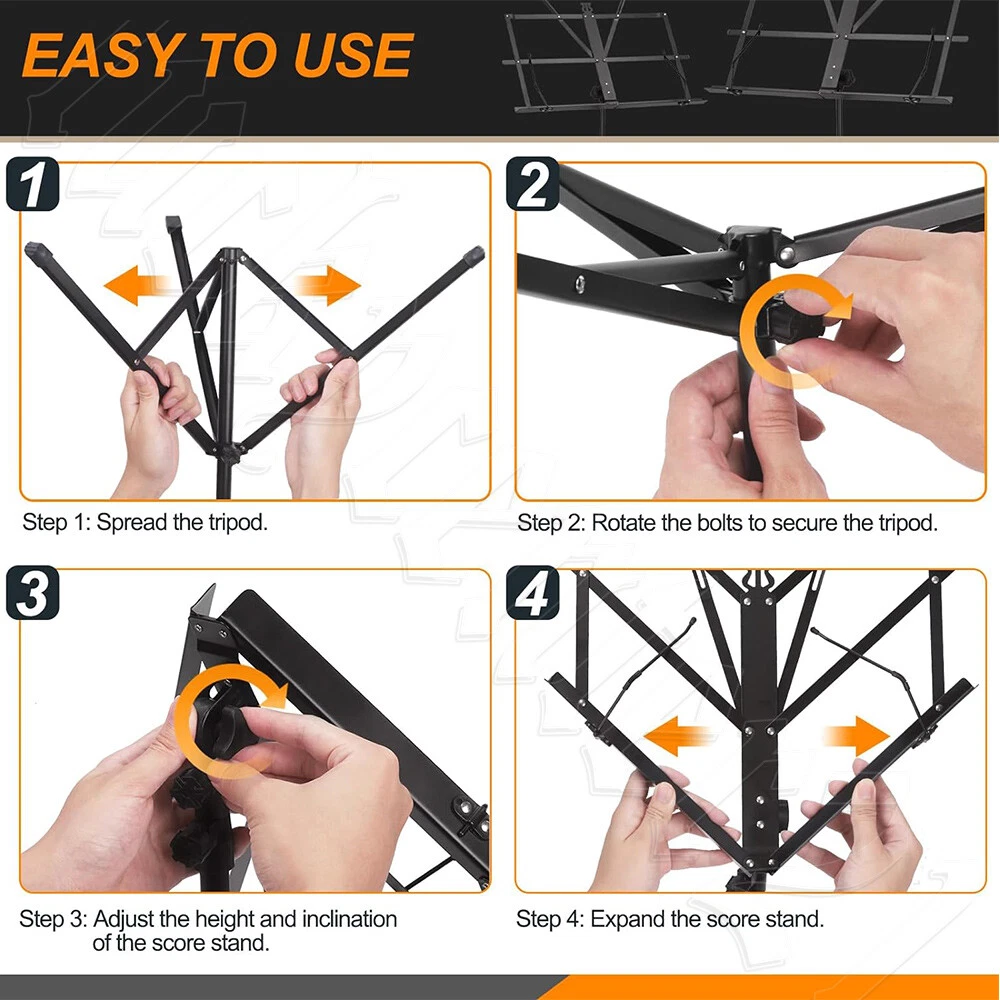 EASY TO USE

1

Step 1: Spread the tripod.

2

Step 2: Rotate the bolts to secure the tripod.

3

Step 3: Adjust the height and inclination of the score stand.

4

Step 4: Expand the score stand.