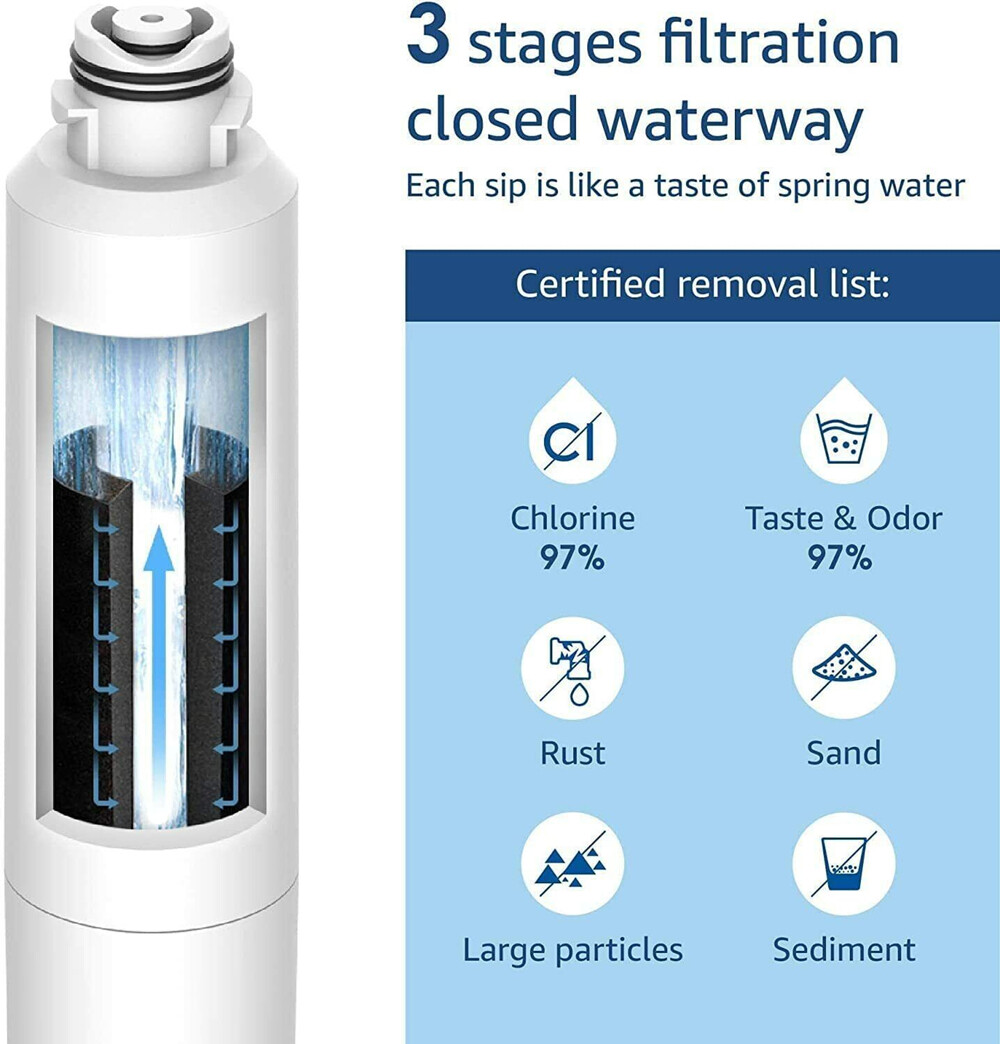 3 stages filtration closed waterway

Each sip is like a taste of spring water

Certified removal list:

Cl

Chlorine
97%

Taste & Odor
97%

Rust

Sand

Large particles

Sediment