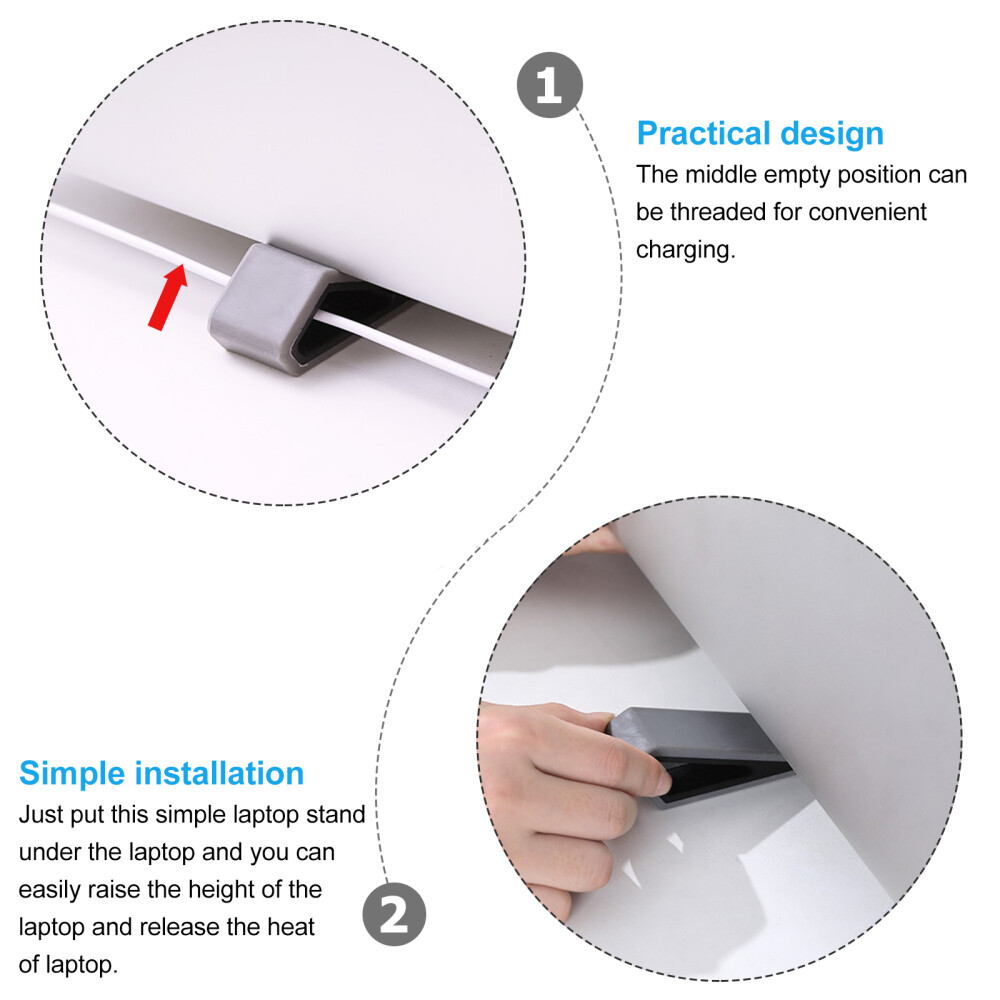 1

Practical design
The middle empty position can be threaded for convenient charging.

Simple installation
Just put this simple laptop stand under the laptop and you can easily raise the height of the laptop and release the heat of laptop.

2