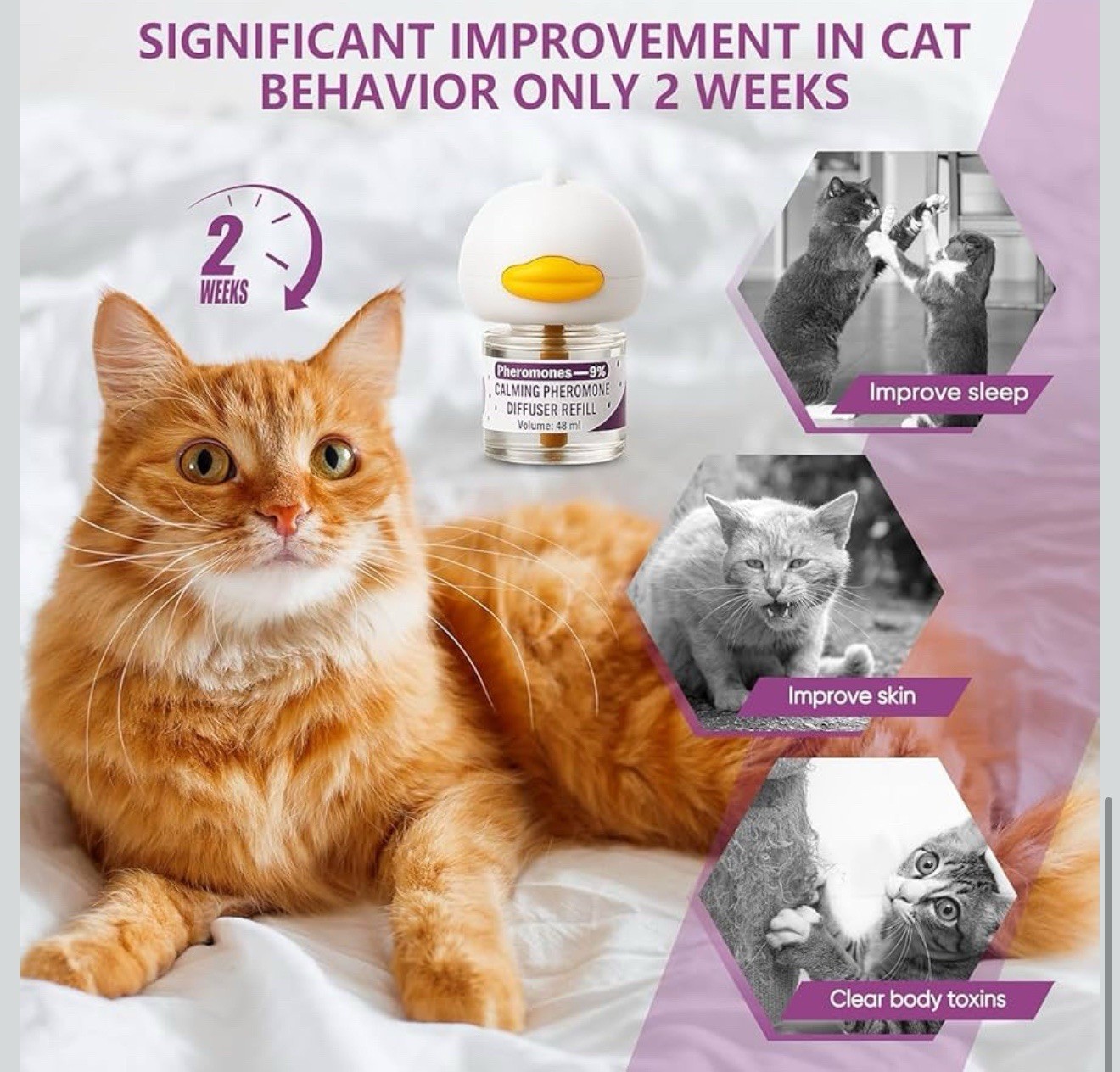 SIGNIFICANT IMPROVEMENT IN CAT BEHAVIOR ONLY 2 WEEKS

2 WEEKS

Pheromones—9%
CALMING PHEROMONE
DIFFUSER REFILL
Volume: 48 ml

Improve sleep

Improve skin

Clear body toxins