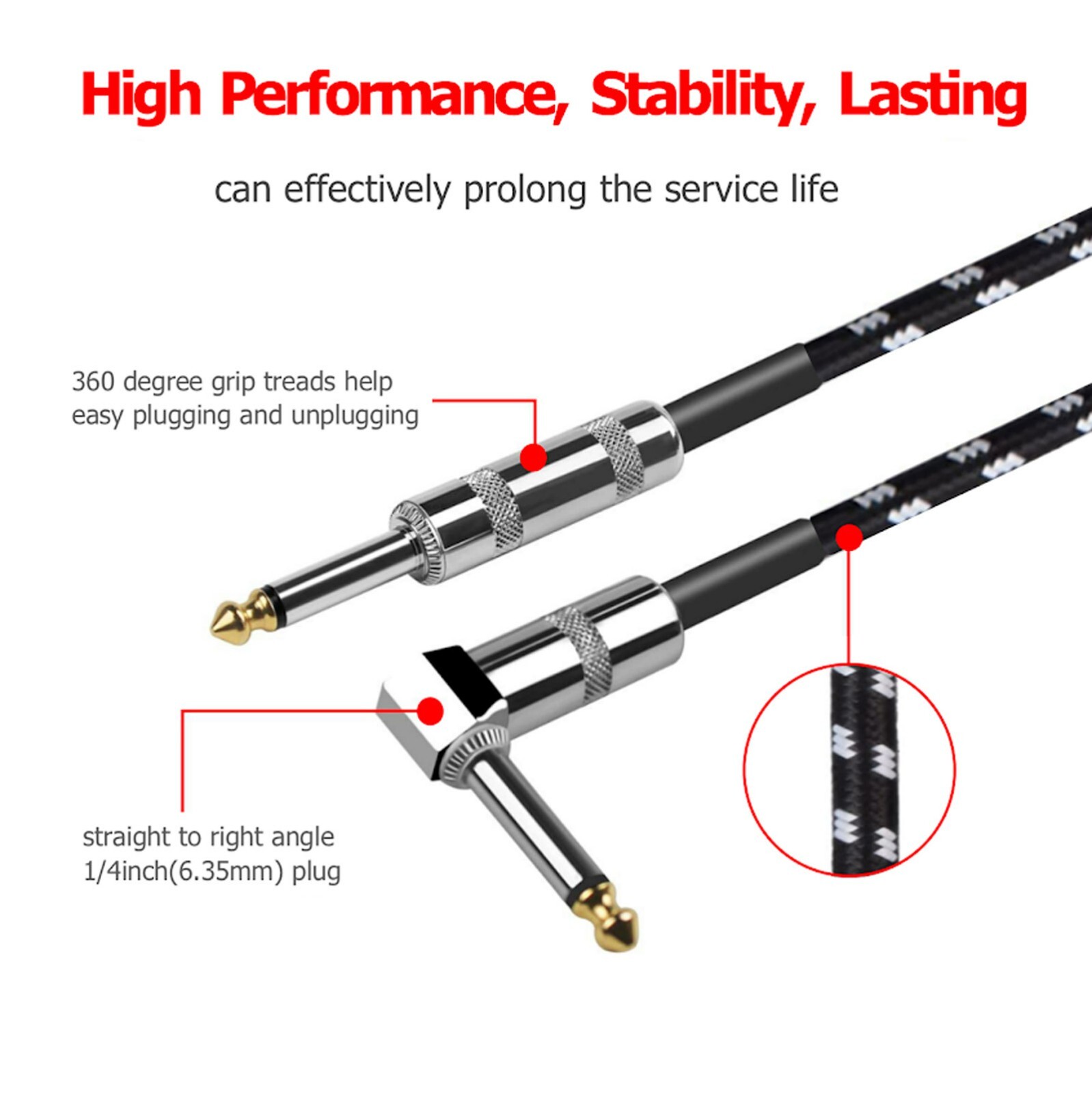 High Performance, Stability, Lasting

can effectively prolong the service life

360 degree grip treads help easy plugging and unplugging

straight to right angle 1/4inch(6.35mm) plug