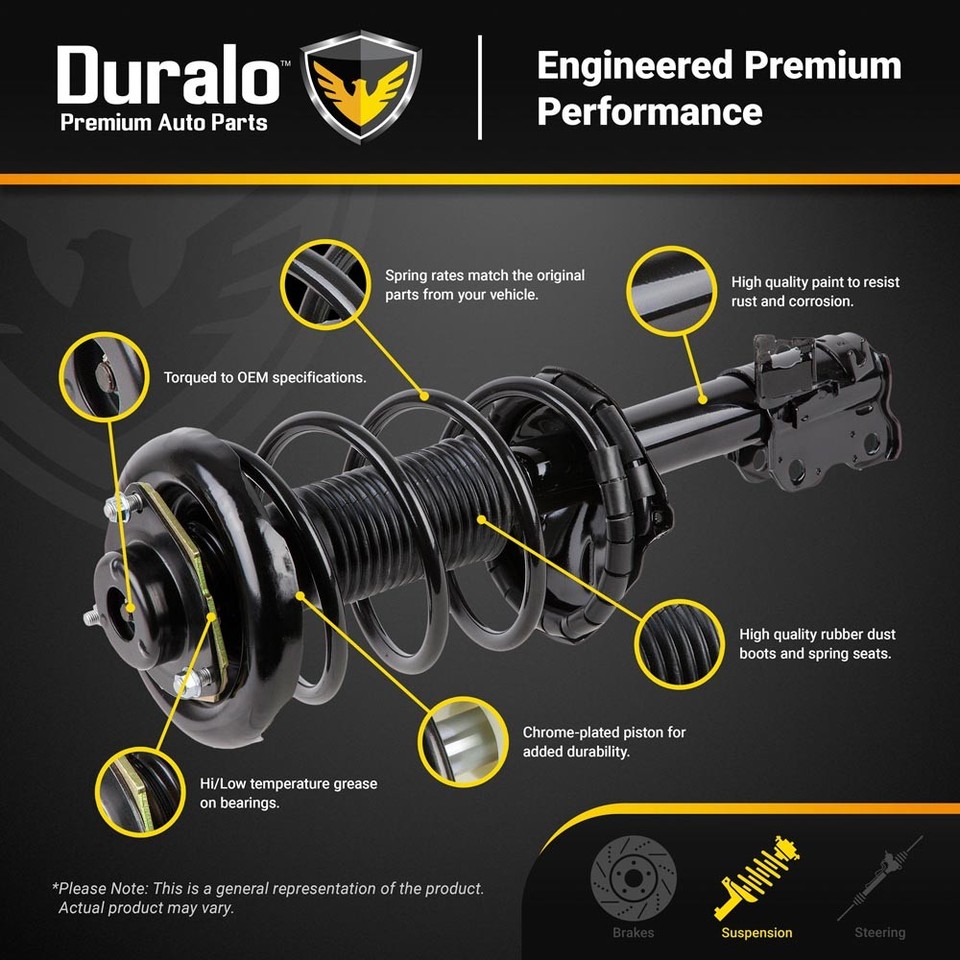 Duralo™
Premium Auto Parts

Engineered Premium Performance

Spring rates match the original parts from your vehicle.

High quality paint to resist rust and corrosion.

Torqued to OEM specifications.

High quality rubber dust boots and spring seats.

Chrome-plated piston for added durability.

Hi/Low temperature grease on bearings.

*Please Note: This is a general representation of the product. Actual product may vary.

Brakes
Suspension
Steering