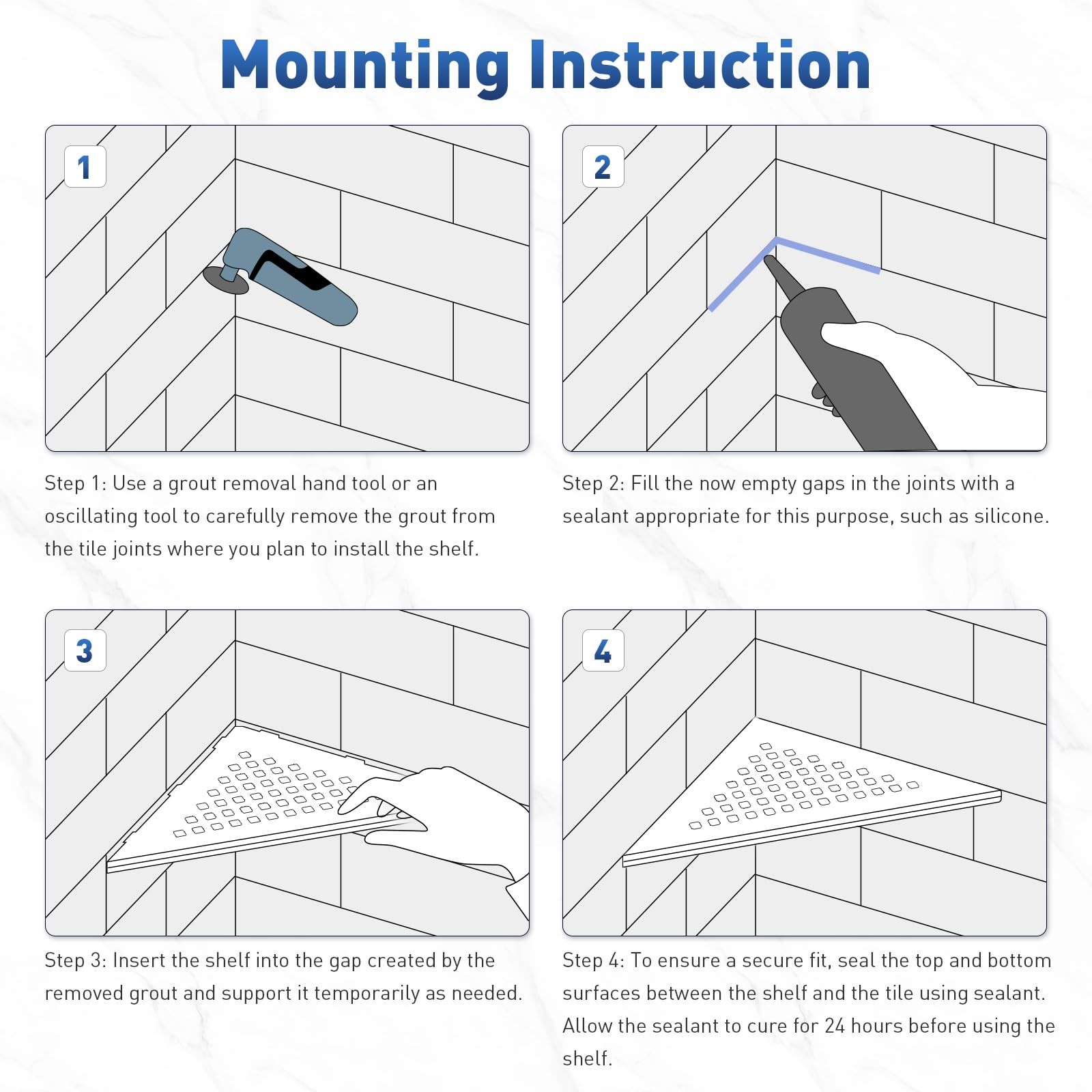 Mounting Instruction

1

Step 1: Use a grout removal hand tool or an oscillating tool to carefully remove the grout from the tile joints where you plan to install the shelf.

2

Step 2: Fill the now empty gaps in the joints with a sealant appropriate for this purpose, such as silicone.

3

Step 3: Insert the shelf into the gap created by the removed grout and support it temporarily as needed.

4

Step 4: To ensure a secure fit, seal the top and bottom surfaces between the shelf and the tile using sealant. Allow the sealant to cure for 24 hours before using the shelf.