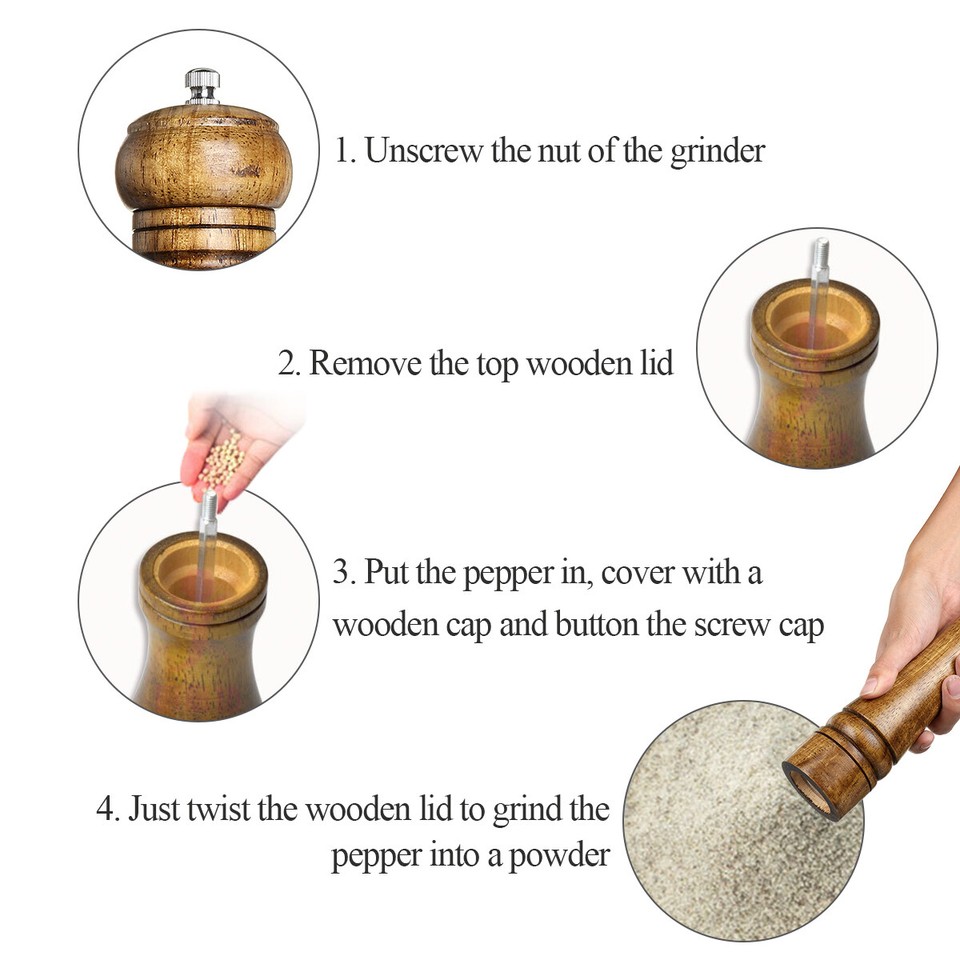 1. Unscrew the nut of the grinder

2. Remove the top wooden lid

3. Put the pepper in, cover with a wooden cap and button the screw cap

4. Just twist the wooden lid to grind the pepper into a powder