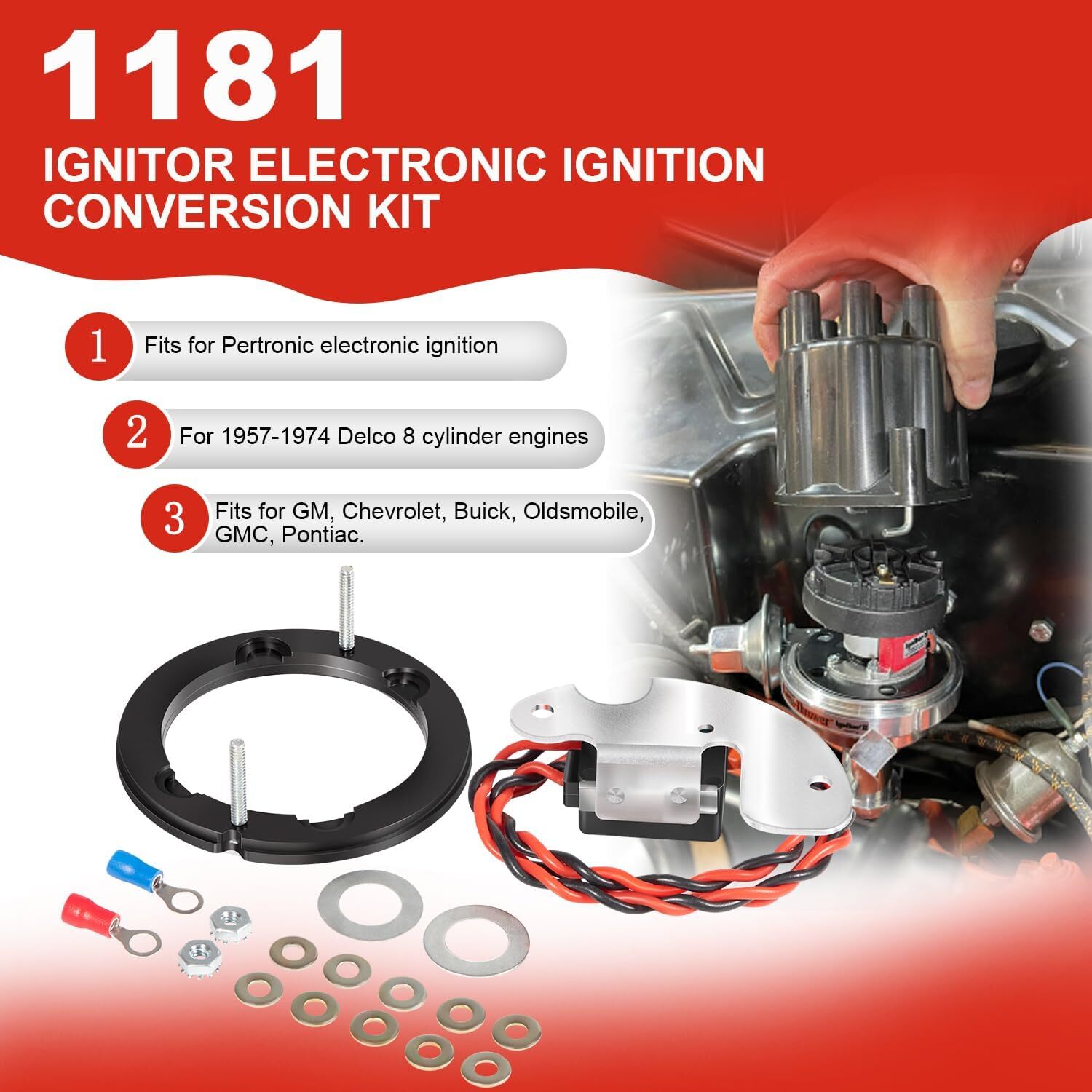 1181
IGNITOR ELECTRONIC IGNITION CONVERSION KIT

1 Fits for Pertronic electronic ignition

2 For 1957-1974 Delco 8 cylinder engines

3 Fits for GM, Chevrolet, Buick, Oldsmobile, GMC, Pontiac.