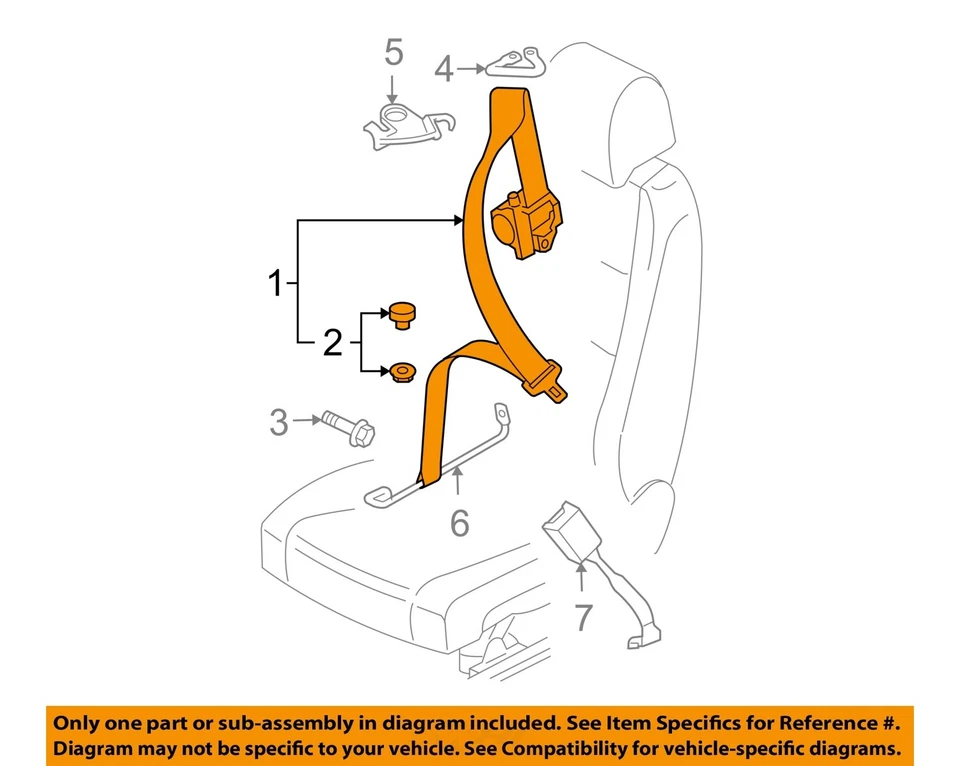 5
4
1
2
3
6
7

Only one part or sub-assembly in diagram included. See Item Specifics for Reference #.
Diagram may not be specific to your vehicle. See Compatibility for vehicle-specific diagrams.