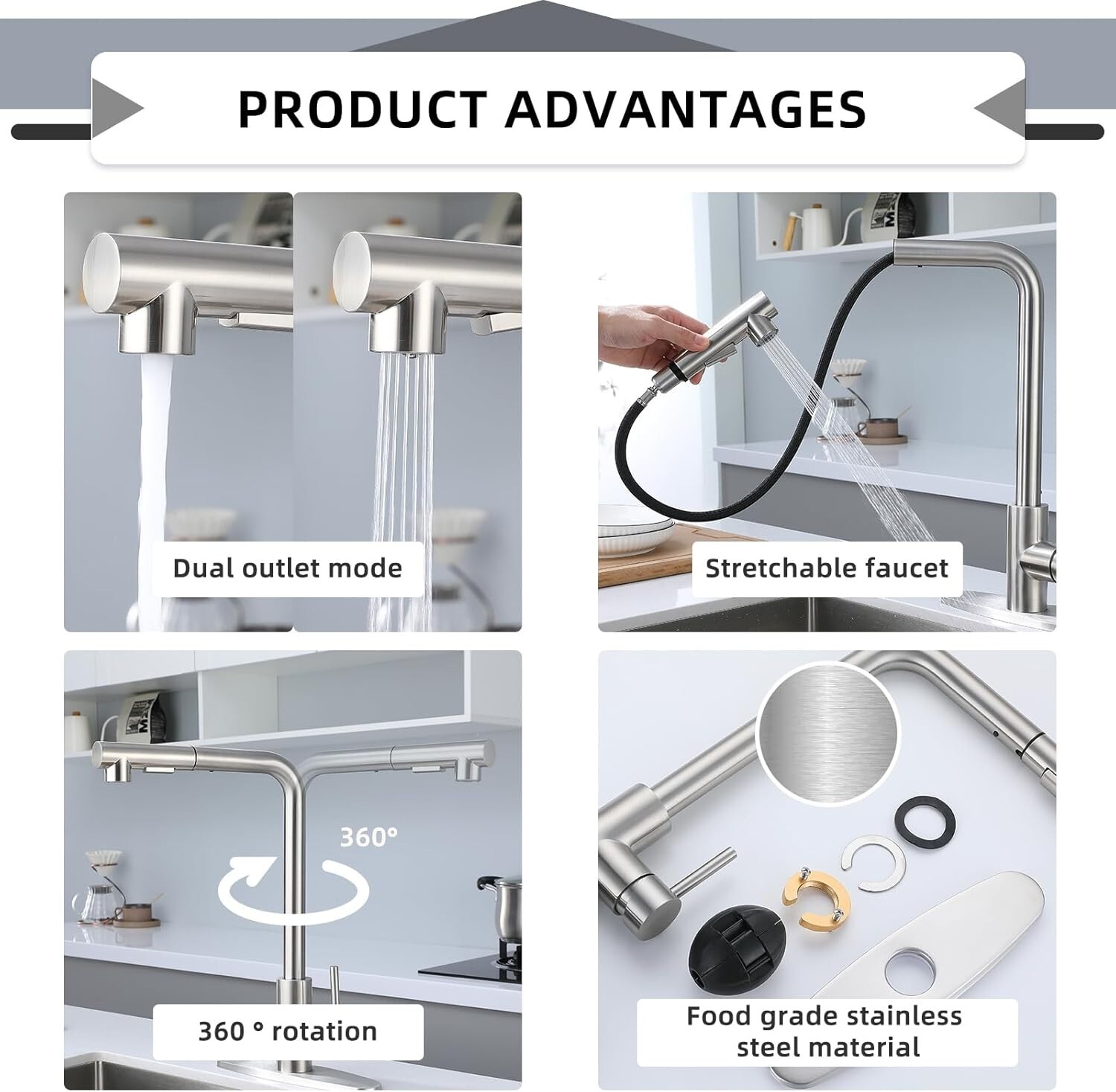 PRODUCT ADVANTAGES

Dual outlet mode

Stretchable faucet

360°

360 ° rotation

Food grade stainless steel material