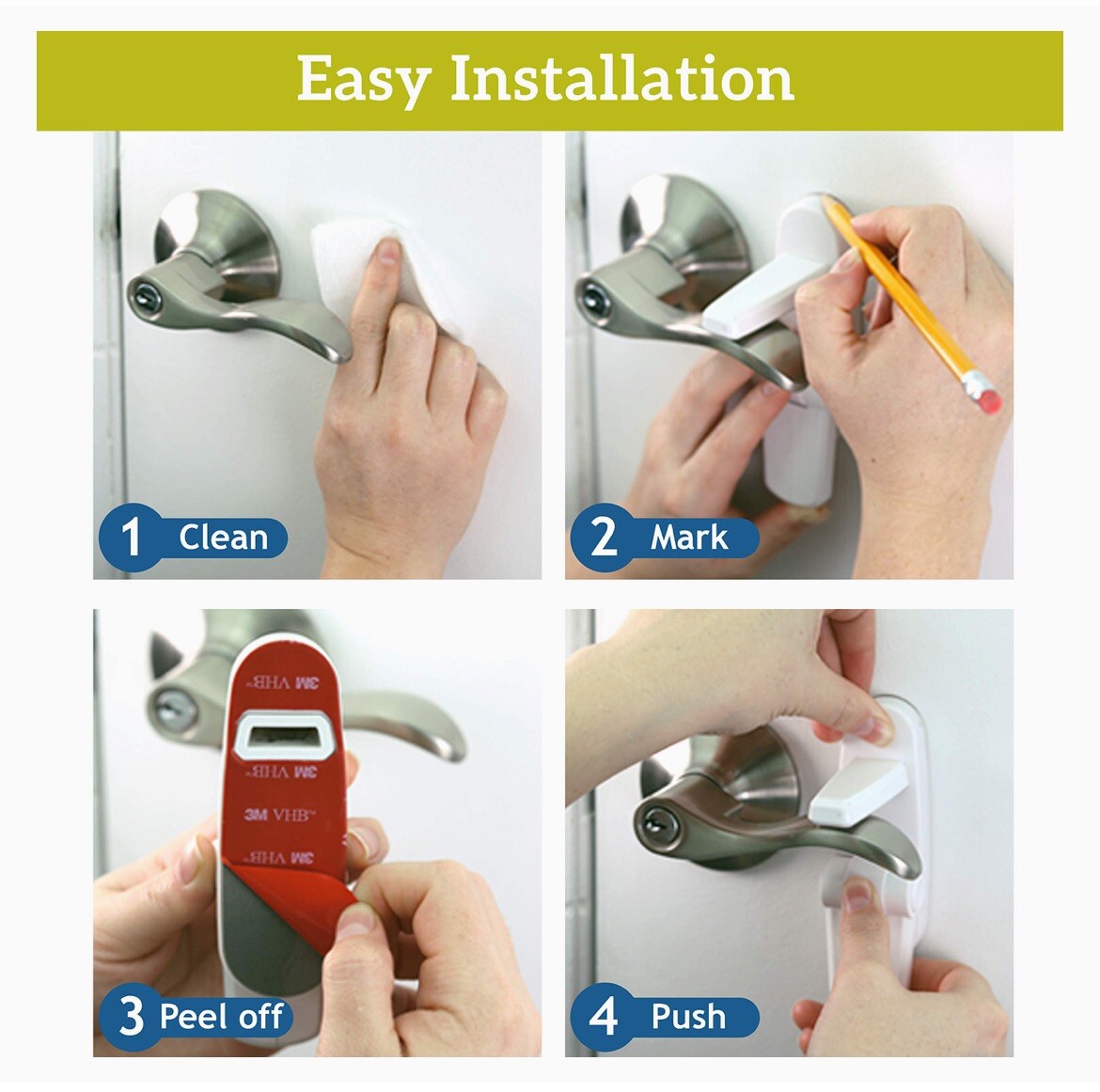 Easy Installation

1 Clean

2 Mark

3M VHB
3M VHB
3M VHB
3M VHB

3 Peel off

4 Push