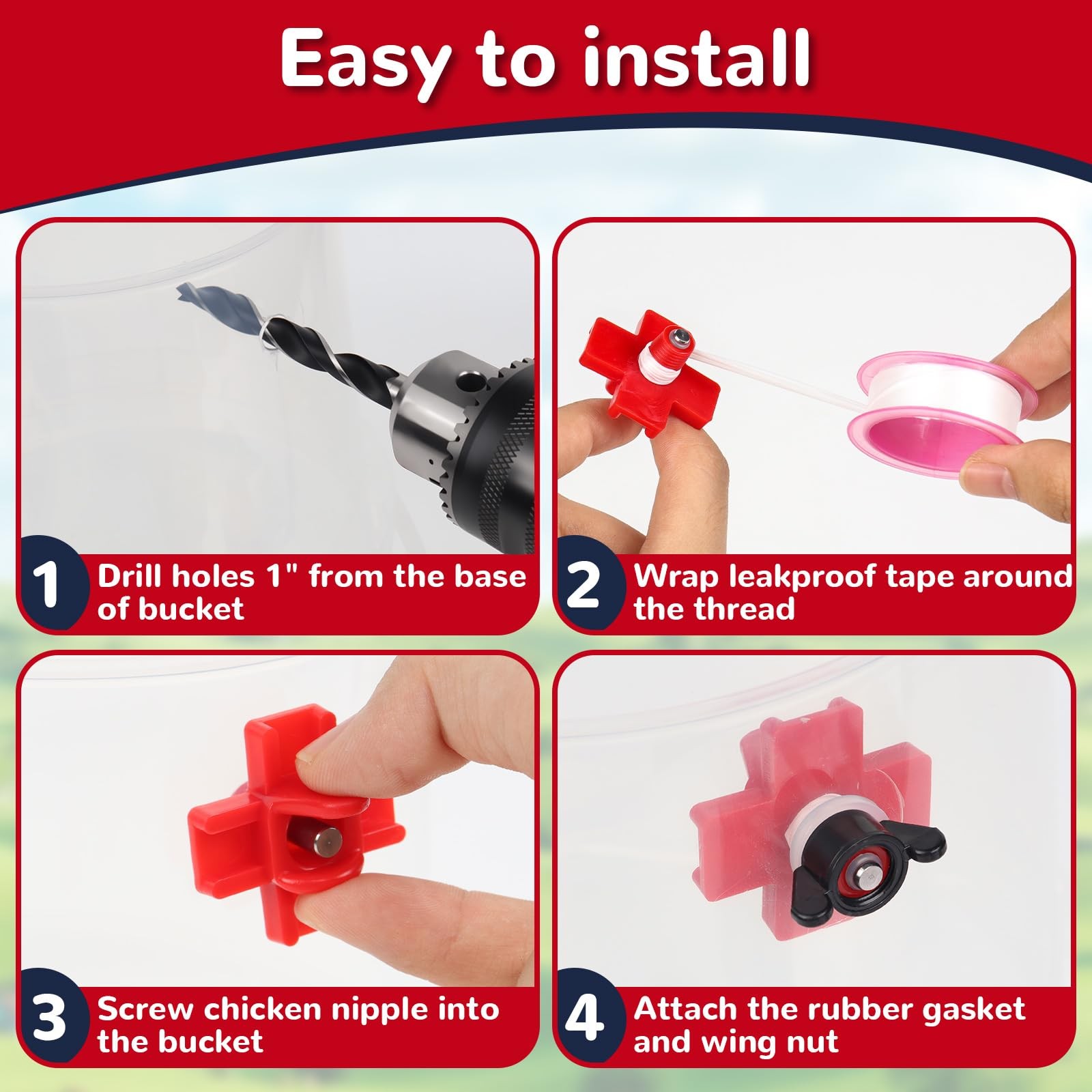 Easy to install

1 Drill holes 1" from the base of bucket

2 Wrap leakproof tape around the thread

3 Screw chicken nipple into the bucket

4 Attach the rubber gasket and wing nut