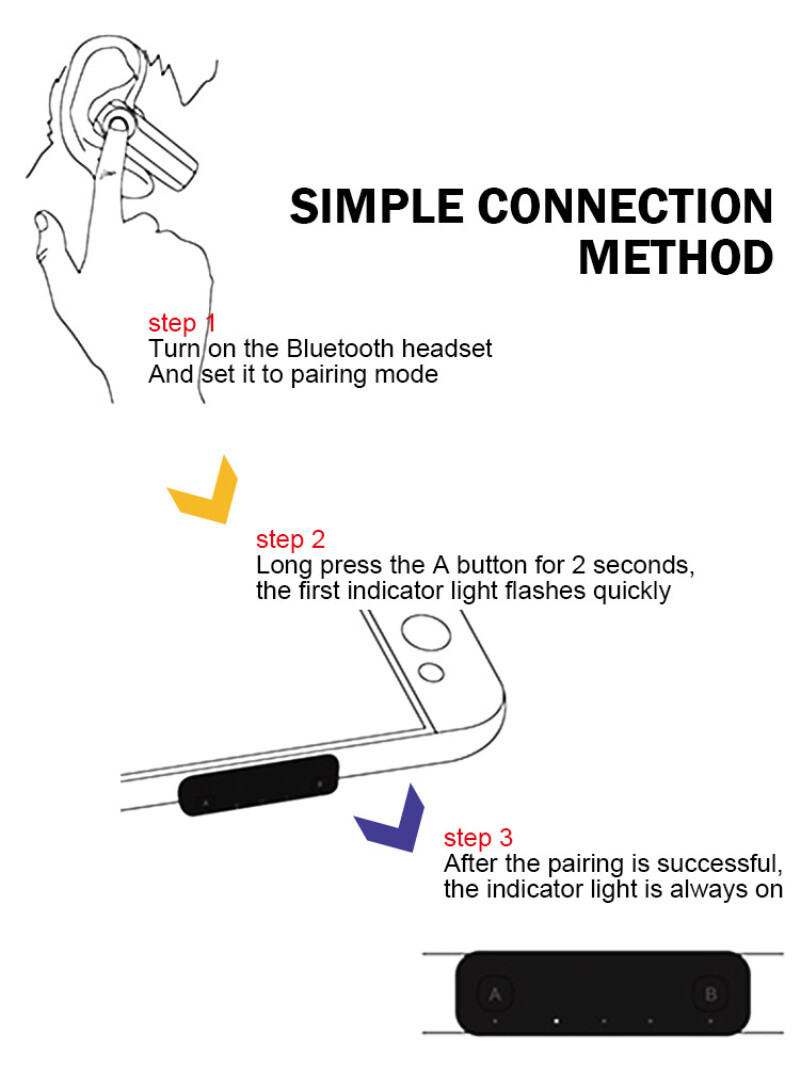 SIMPLE CONNECTION METHOD

step 1
Turn on the Bluetooth headset
And set it to pairing mode

step 2
Long press the A button for 2 seconds,
the first indicator light flashes quickly

step 3
After the pairing is successful,
the indicator light is always on

A

B