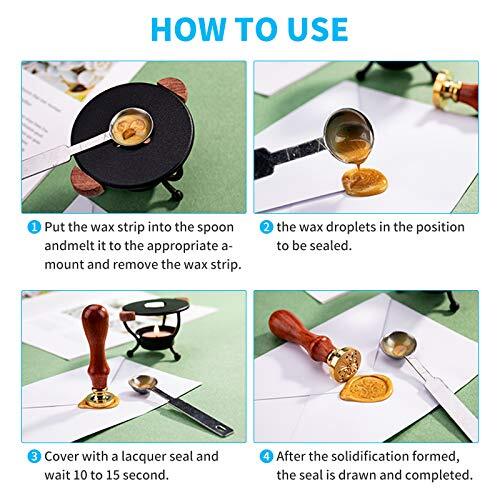 HOW TO USE

1 Put the wax strip into the spoon andmelt it to the appropriate amount and remove the wax strip.

2 the wax droplets in the position to be sealed.

3 Cover with a lacquer seal and wait 10 to 15 second.

4 After the solidification formed, the seal is drawn and completed.