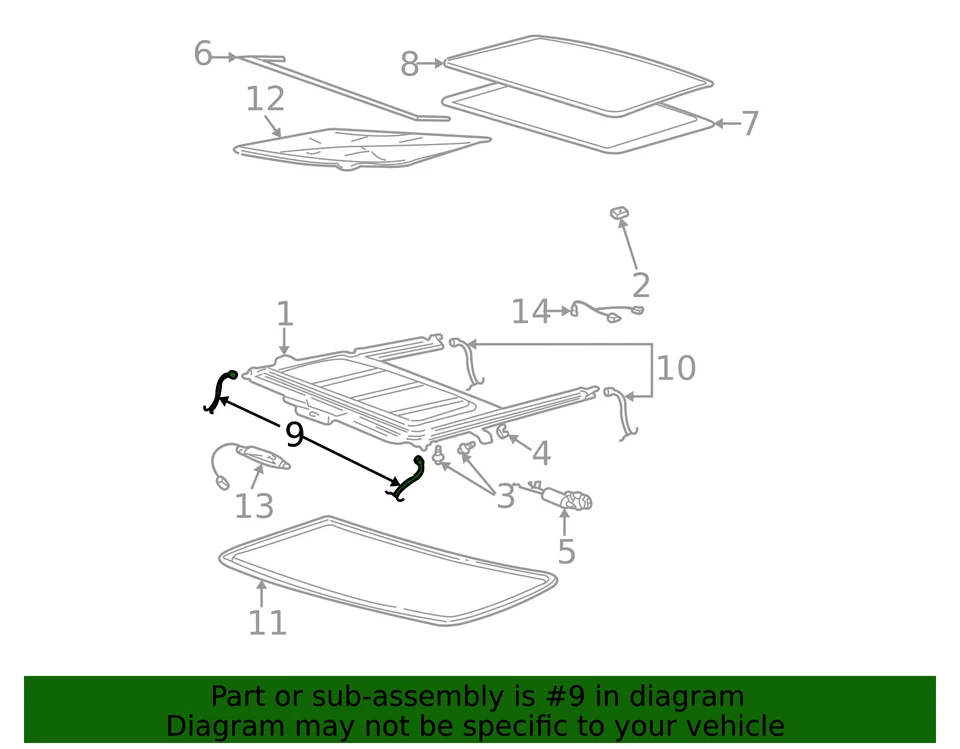 6
8
12
7
2
14
1
10
9
4
13
3
5
11

Part or sub-assembly is #9 in diagram
Diagram may not be specific to your vehicle