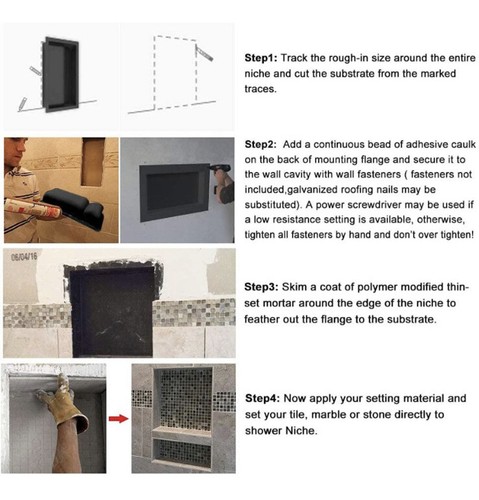 Step1: Track the rough-in size around the entire niche and cut the substrate from the marked traces.

Step2: Add a continuous bead of adhesive caulk on the back of mounting flange and secure it to the wall cavity with wall fasteners ( fasteners not included,galvanized roofing nails may be substituted). A power screwdriver may be used if a low resistance setting is available, otherwise, tighten all fasteners by hand and don't over tighten!

06/04/16

Step3: Skim a coat of polymer modified thin-set mortar around the edge of the niche to feather out the flange to the substrate.

Step4: Now apply your setting material and set your tile, marble or stone directly to shower Niche.