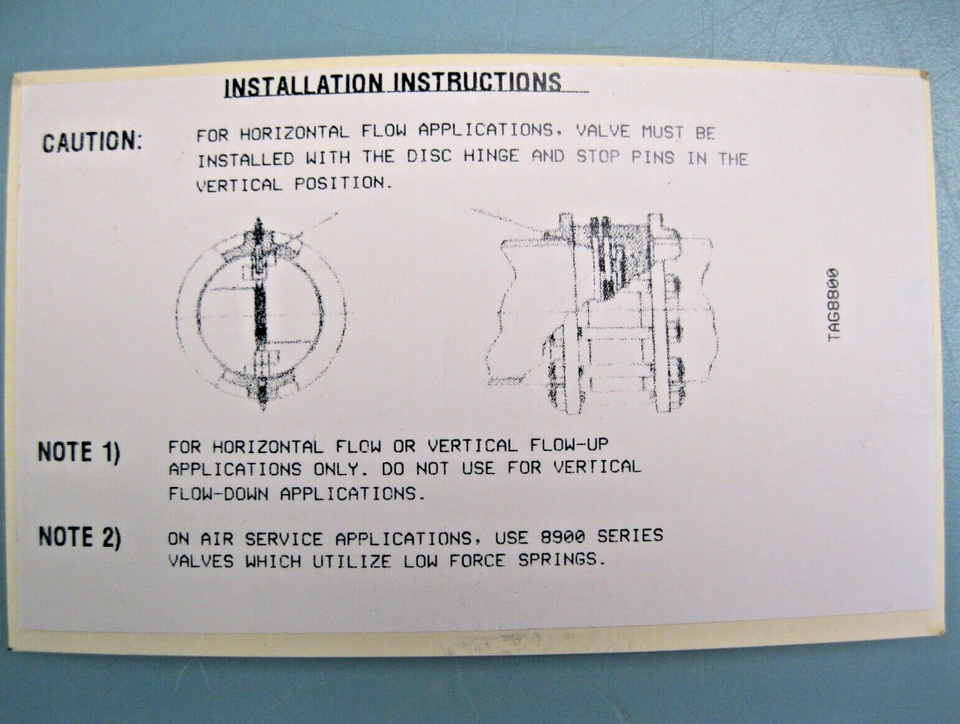 INSTALLATION INSTRUCTIONS

CAUTION: FOR HORIZONTAL FLOW APPLICATIONS, VALVE MUST BE INSTALLED WITH THE DISC HINGE AND STOP PINS IN THE VERTICAL POSITION.

TAG8800

NOTE 1) FOR HORIZONTAL FLOW OR VERTICAL FLOW-UP APPLICATIONS ONLY. DO NOT USE FOR VERTICAL FLOW-DOWN APPLICATIONS.

NOTE 2) ON AIR SERVICE APPLICATIONS, USE 8900 SERIES VALVES WHICH UTILIZE LOW FORCE SPRINGS.