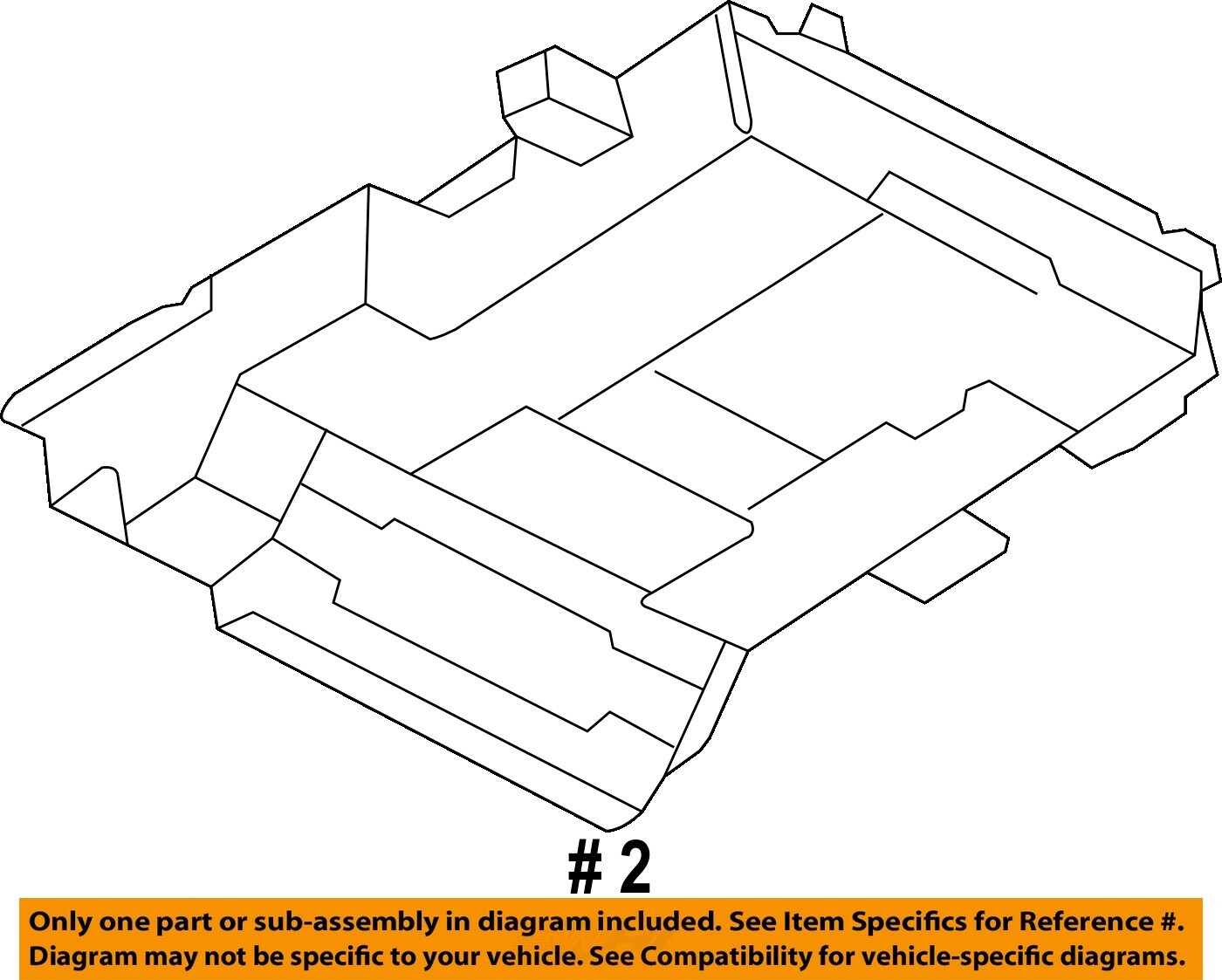 # 2

Only one part or sub-assembly in diagram included. See Item Specifics for Reference #.
Diagram may not be specific to your vehicle. See Compatibility for vehicle-specific diagrams.