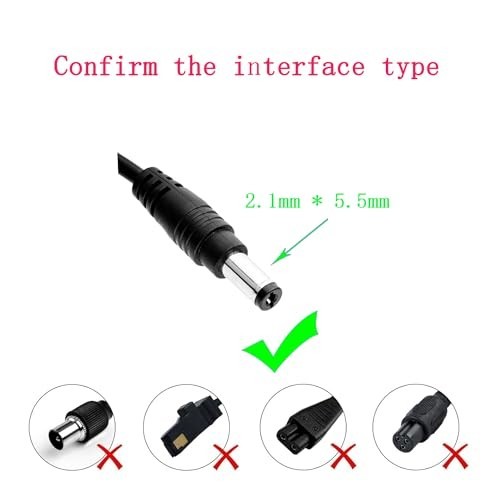 Confirm the interface type

2.1mm * 5.5mm