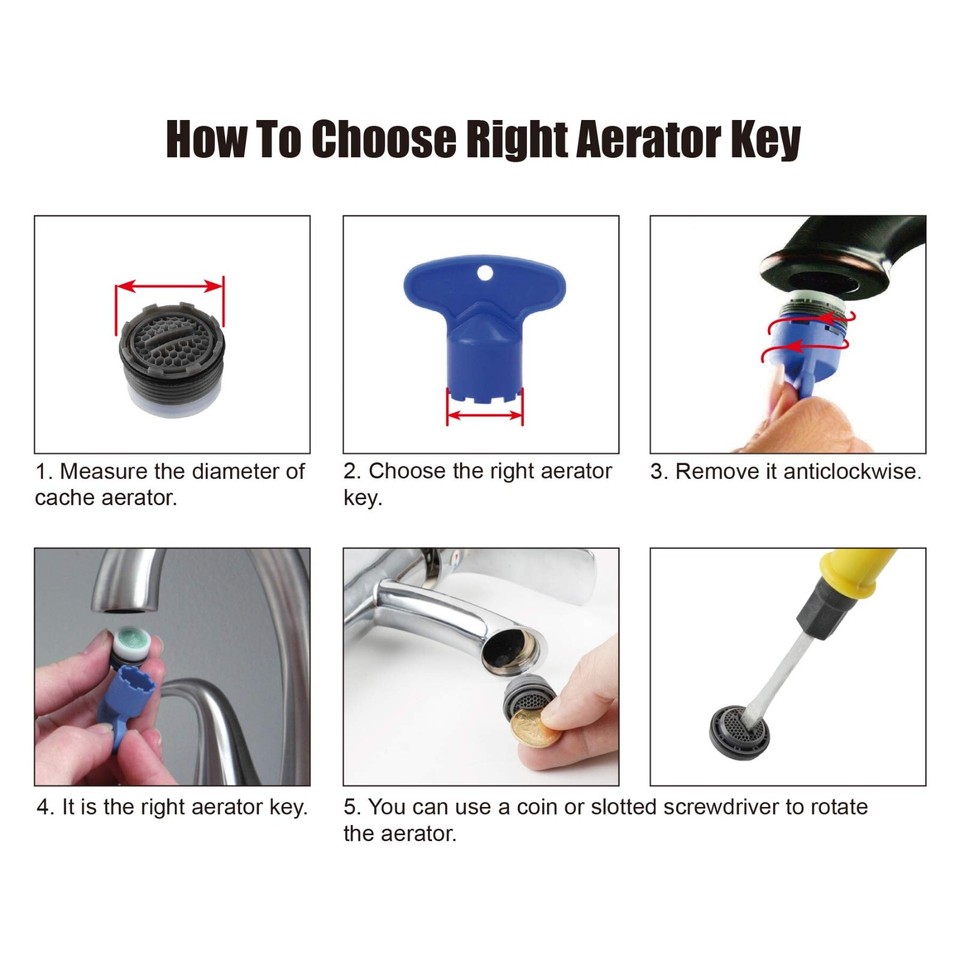 How To Choose Right Aerator Key

1. Measure the diameter of cache aerator.

2. Choose the right aerator key.

3. Remove it anticlockwise.

4. It is the right aerator key.

5. You can use a coin or slotted screwdriver to rotate the aerator.