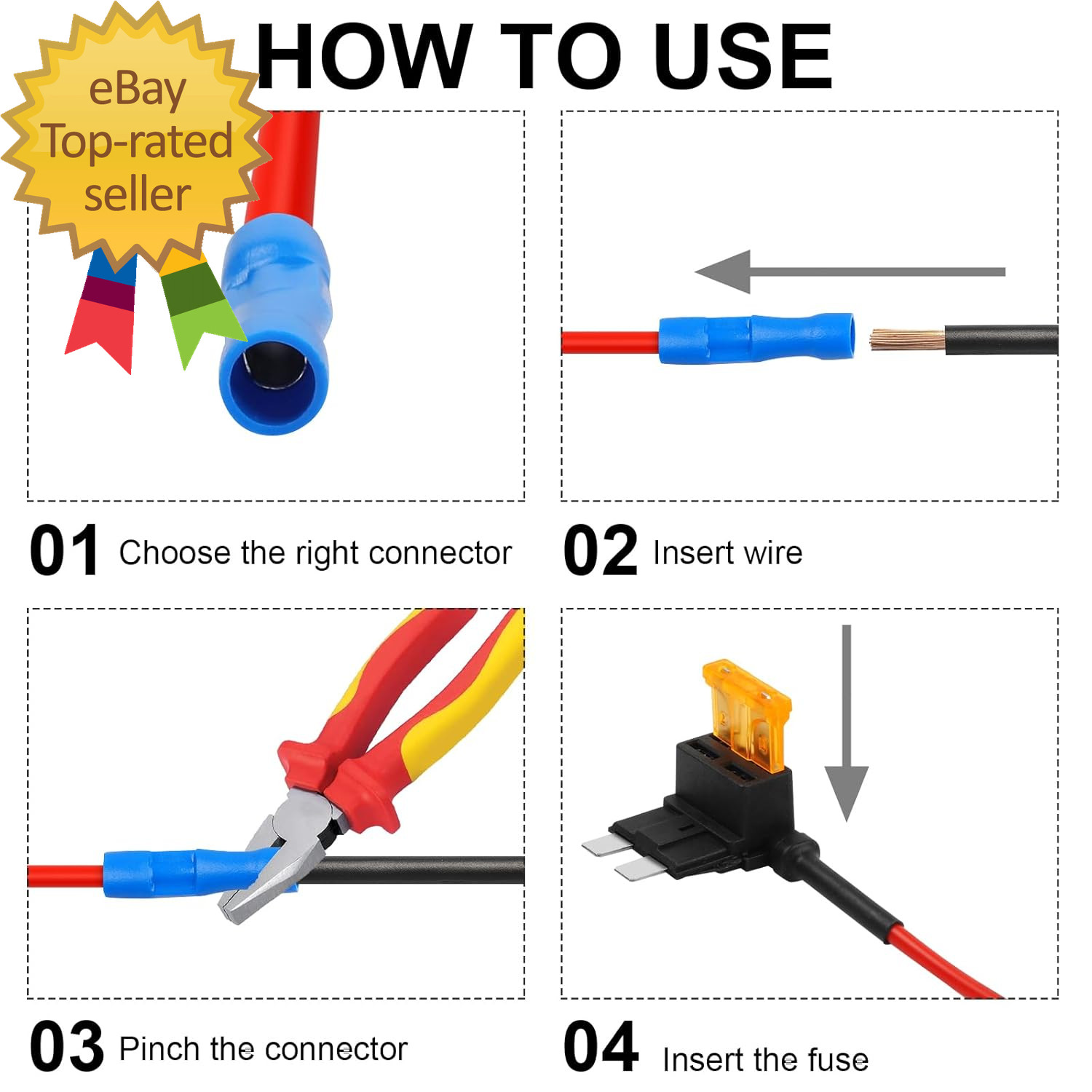 eBay Top-rated seller

HOW TO USE

01 Choose the right connector

02 Insert wire

03 Pinch the connector

04 Insert the fuse