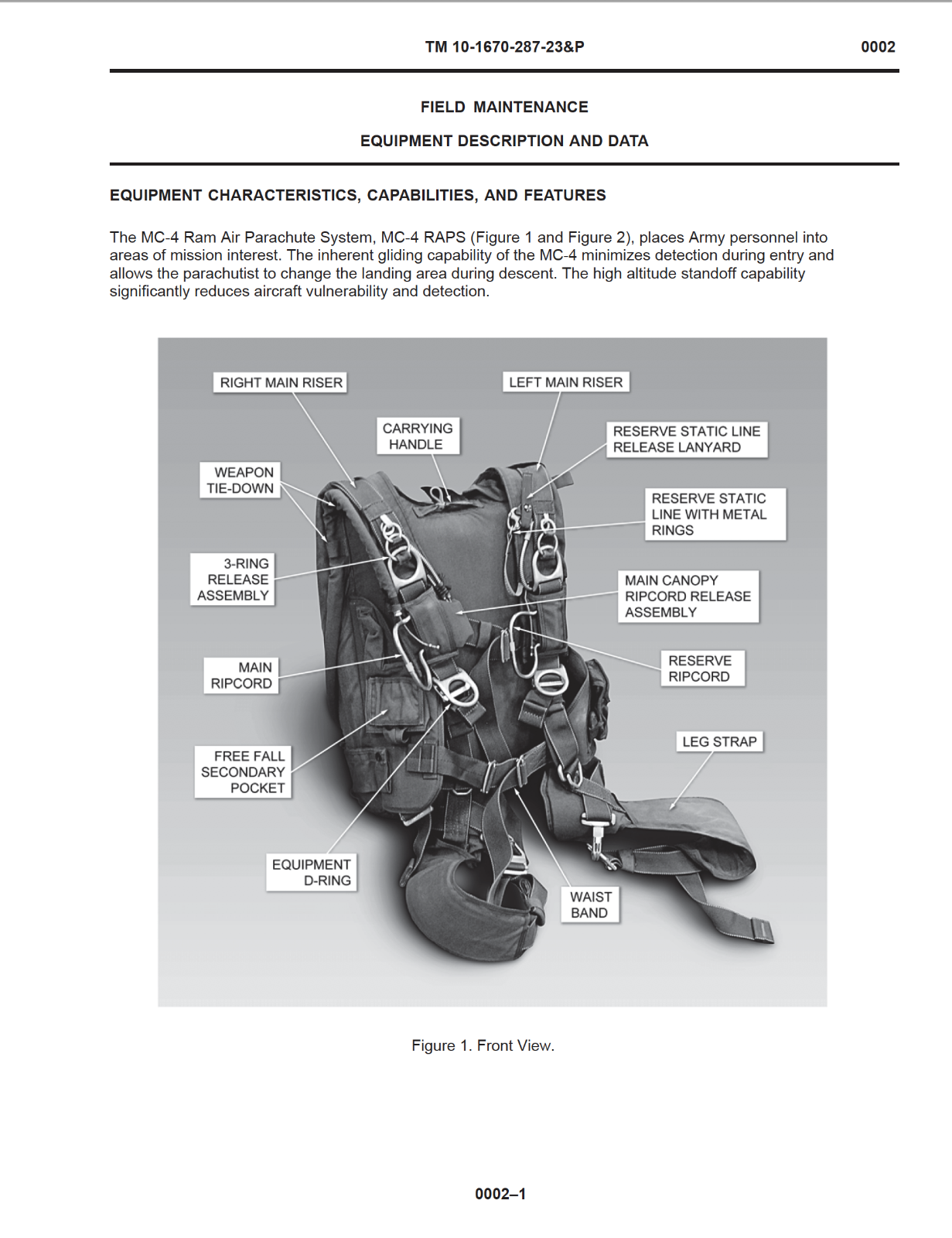 TM 10-1670-287-23&P 0002

FIELD MAINTENANCE

EQUIPMENT DESCRIPTION AND DATA

EQUIPMENT CHARACTERISTICS, CAPABILITIES, AND FEATURES

The MC-4 Ram Air Parachute System, MC-4 RAPS (Figure 1 and Figure 2), places Army personnel into areas of mission interest. The inherent gliding capability of the MC-4 minimizes detection during entry and allows the parachutist to change the landing area during descent. The high altitude standoff capability significantly reduces aircraft vulnerability and detection.

RIGHT MAIN RISER

LEFT MAIN RISER

CARRYING HANDLE

RESERVE STATIC LINE RELEASE LANYARD

WEAPON TIE-DOWN

RESERVE STATIC LINE WITH METAL RINGS

3-RING RELEASE ASSEMBLY

MAIN CANOPY RIPCORD RELEASE ASSEMBLY

MAIN RIPCORD

RESERVE RIPCORD

LEG STRAP

FREE FALL SECONDARY POCKET

EQUIPMENT D-RING

WAIST BAND

Figure 1. Front View.

0002–1