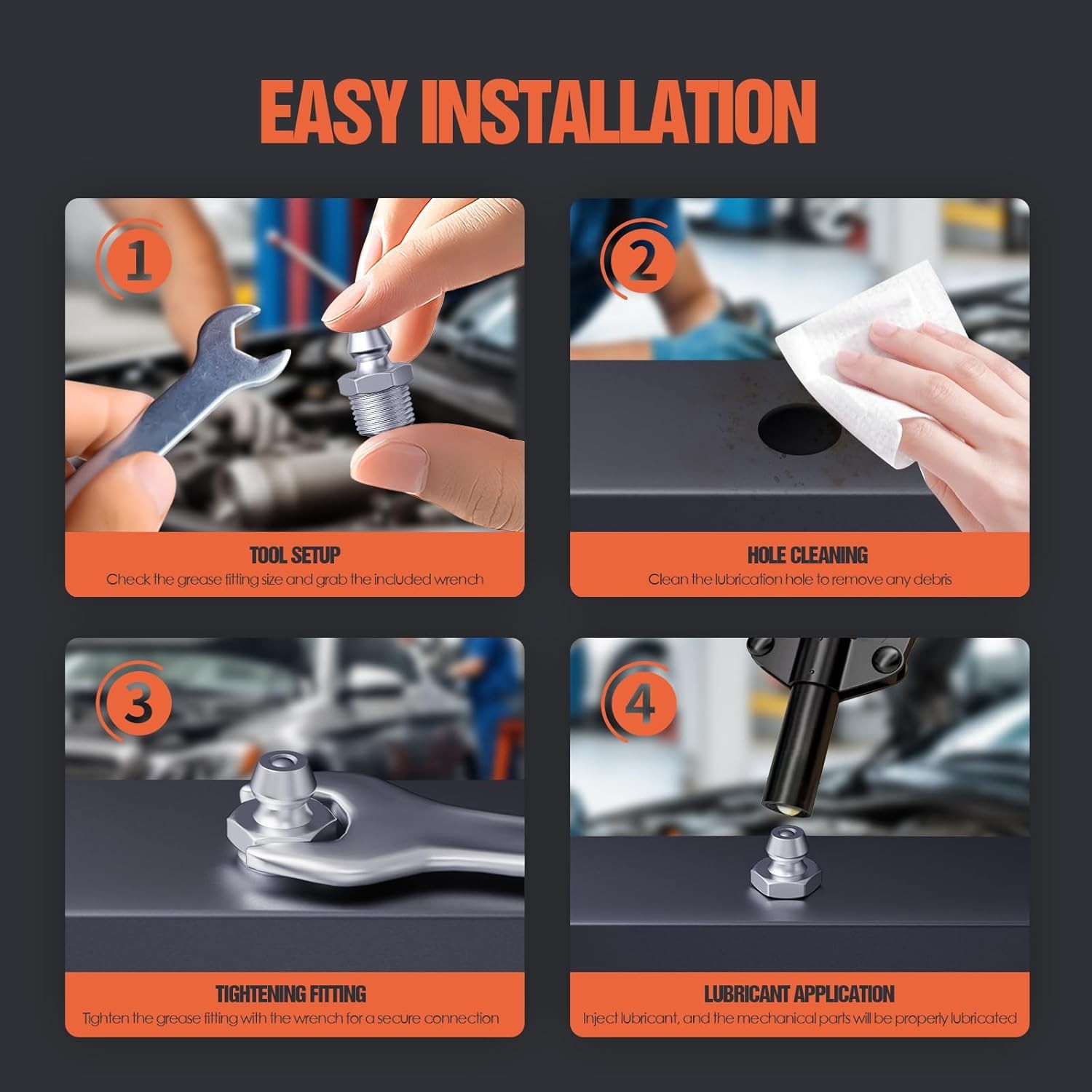 EASY INSTALLATION

1

TOOL SETUP
Check the grease fitting size and grab the included wrench

2

HOLE CLEANING
Clean the lubrication hole to remove any debris

3

TIGHTENING FITTING
Tighten the grease fitting with the wrench for a secure connection

4

LUBRICANT APPLICATION
Inject lubricant, and the mechanical parts will be properly lubricated