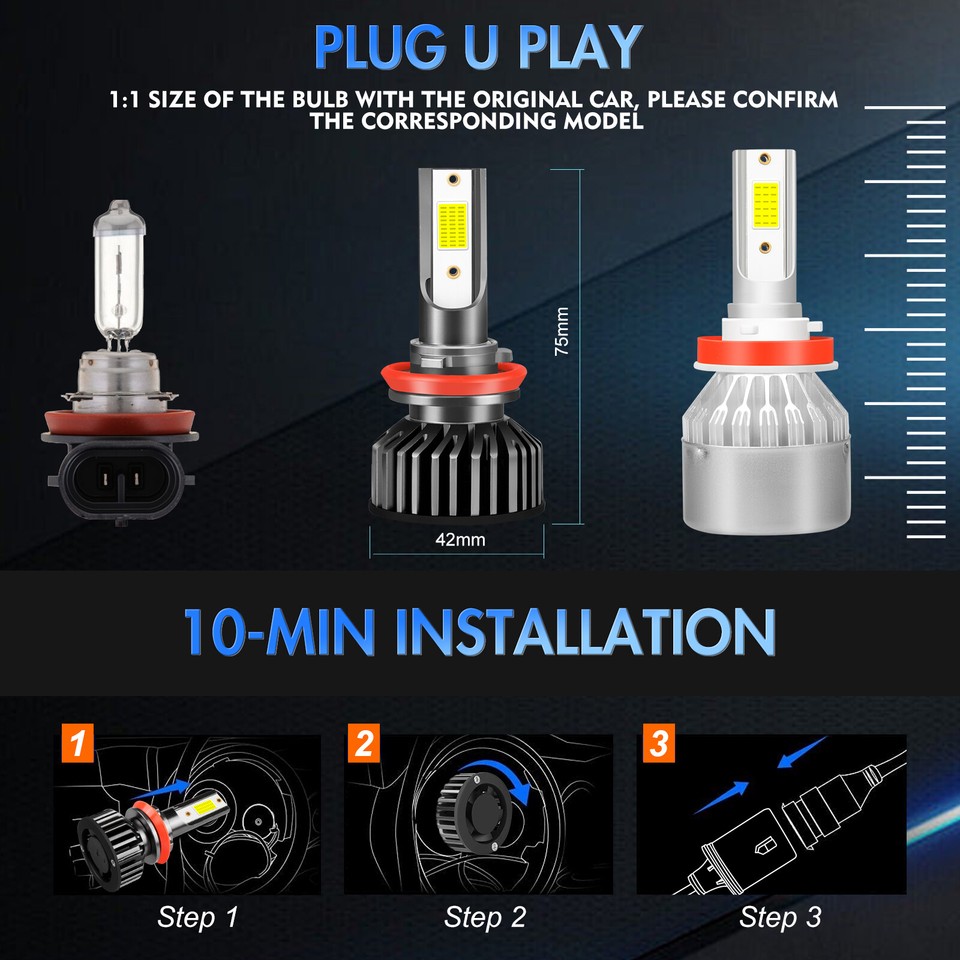 PLUG U PLAY

1:1 SIZE OF THE BULB WITH THE ORIGINAL CAR, PLEASE CONFIRM THE CORRESPONDING MODEL

75mm

42mm

10-MIN INSTALLATION

1

Step 1

2

Step 2

3

Step 3