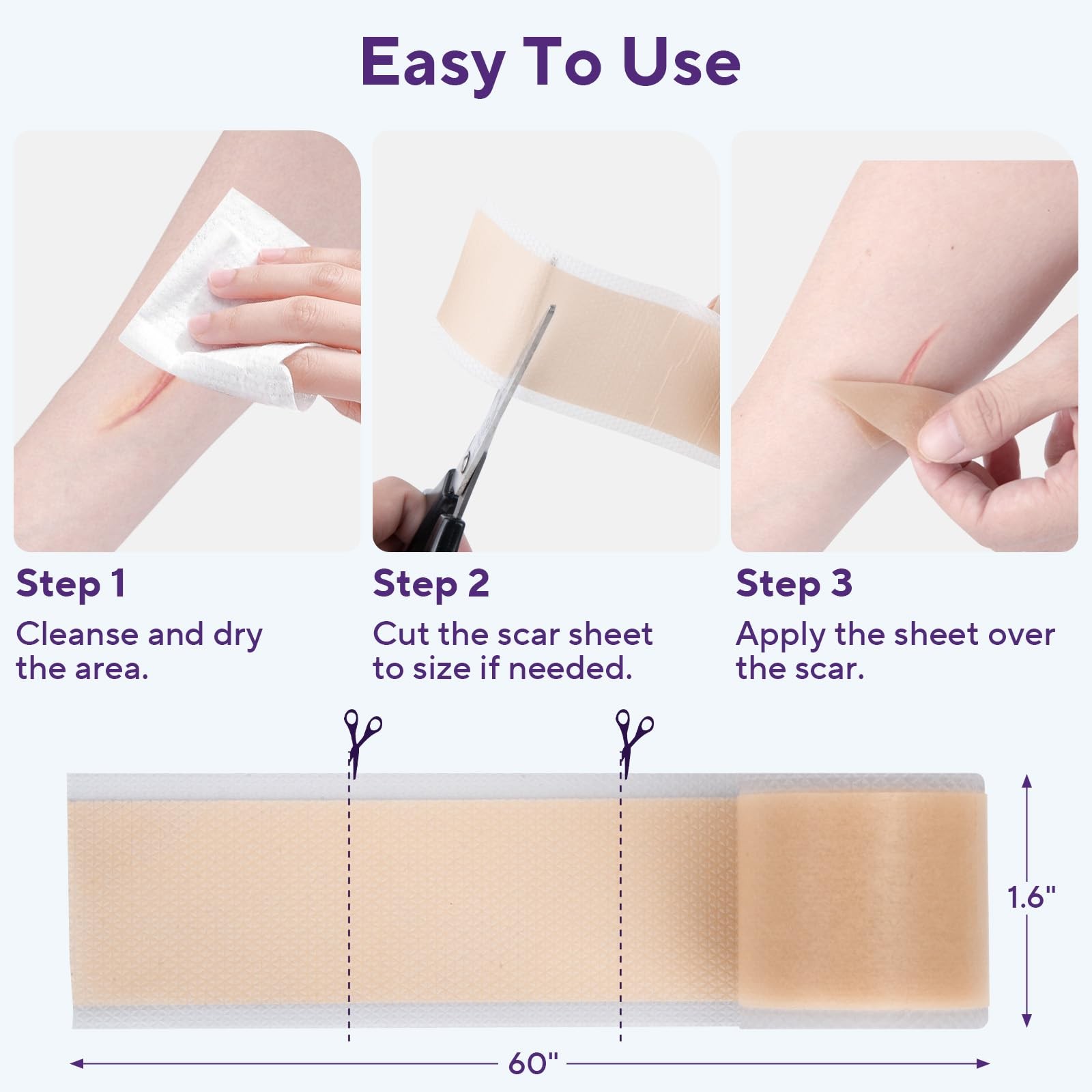 Easy To Use

Step 1
Cleanse and dry the area.

Step 2
Cut the scar sheet to size if needed.

Step 3
Apply the sheet over the scar.

1.6"

60"