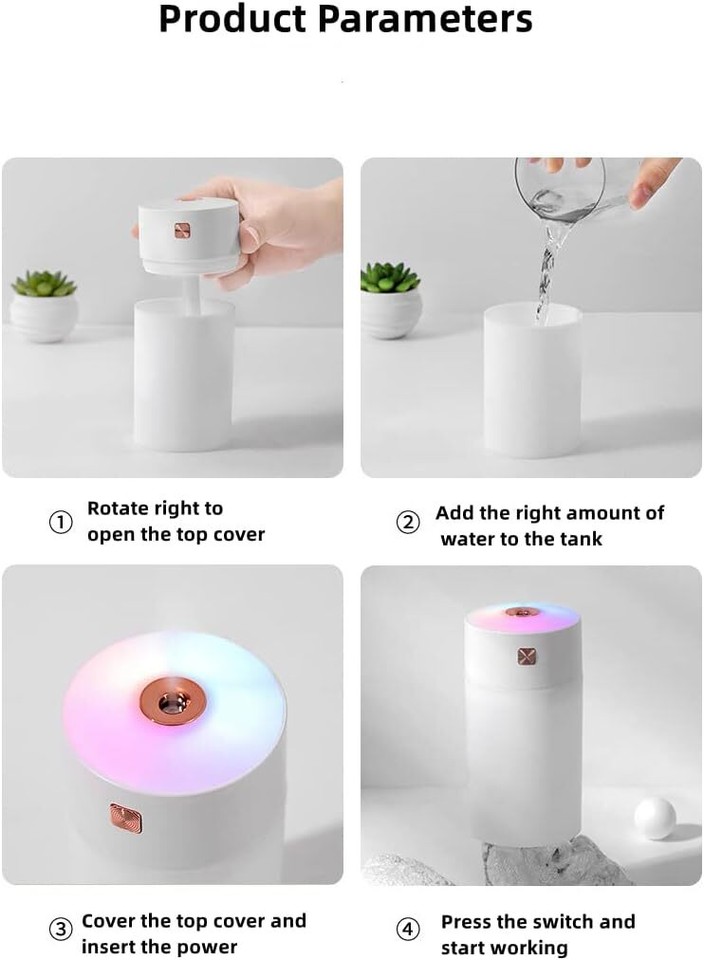 Product Parameters

① Rotate right to open the top cover

② Add the right amount of water to the tank

③ Cover the top cover and insert the power

④ Press the switch and start working