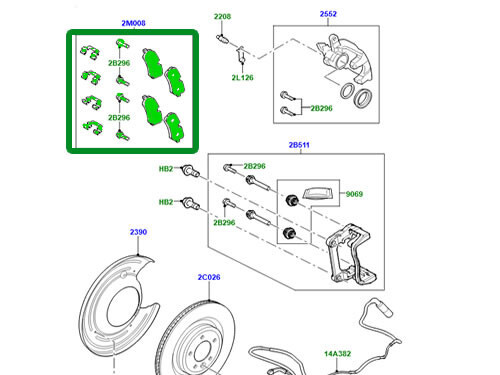 2M008

2B296

2B296

2208

2L126

2552

2B296

2B511

HB2

2B296

9069

HB2

2B296

2390

2C026

14A382