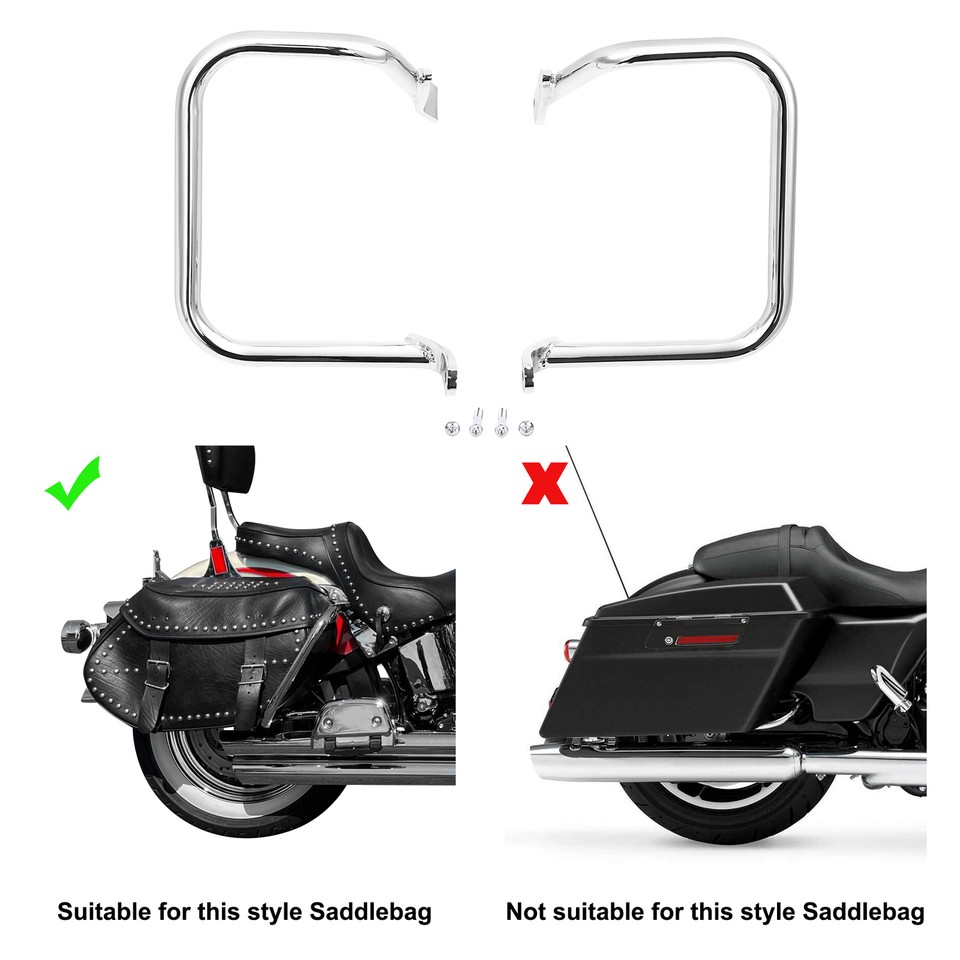 Suitable for this style Saddlebag

Not suitable for this style Saddlebag