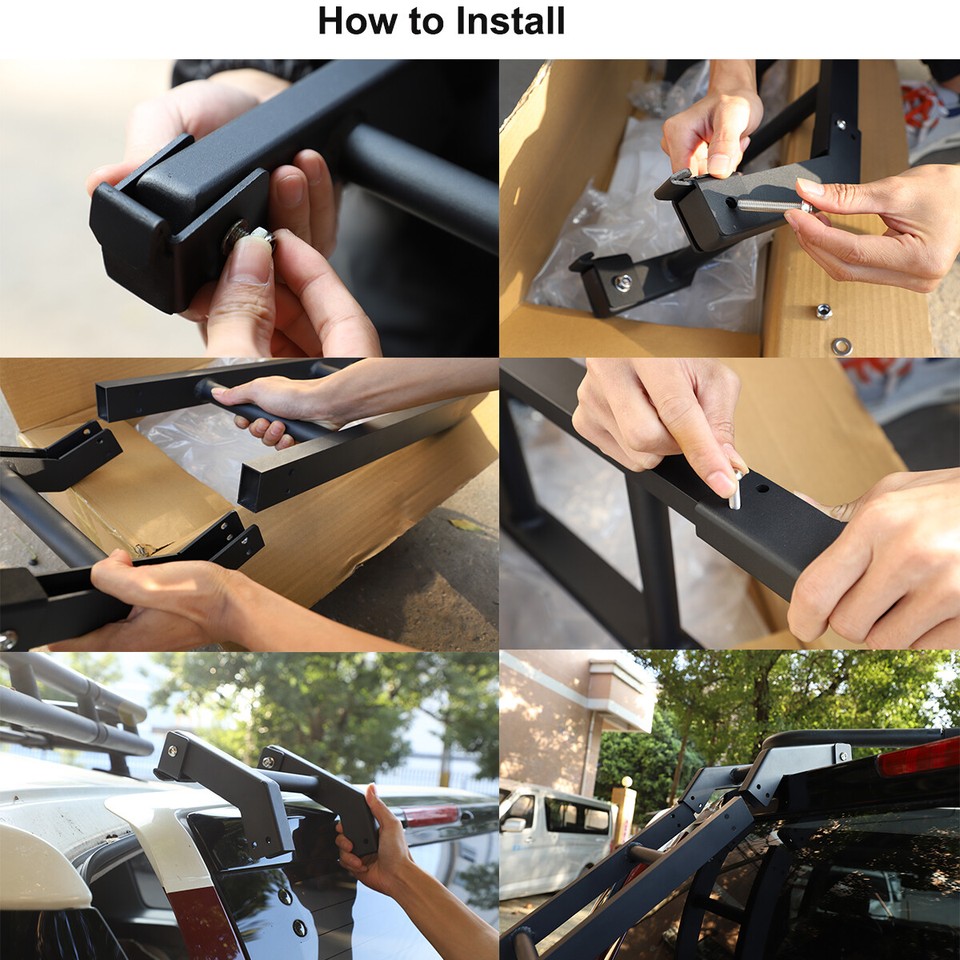 How to Install