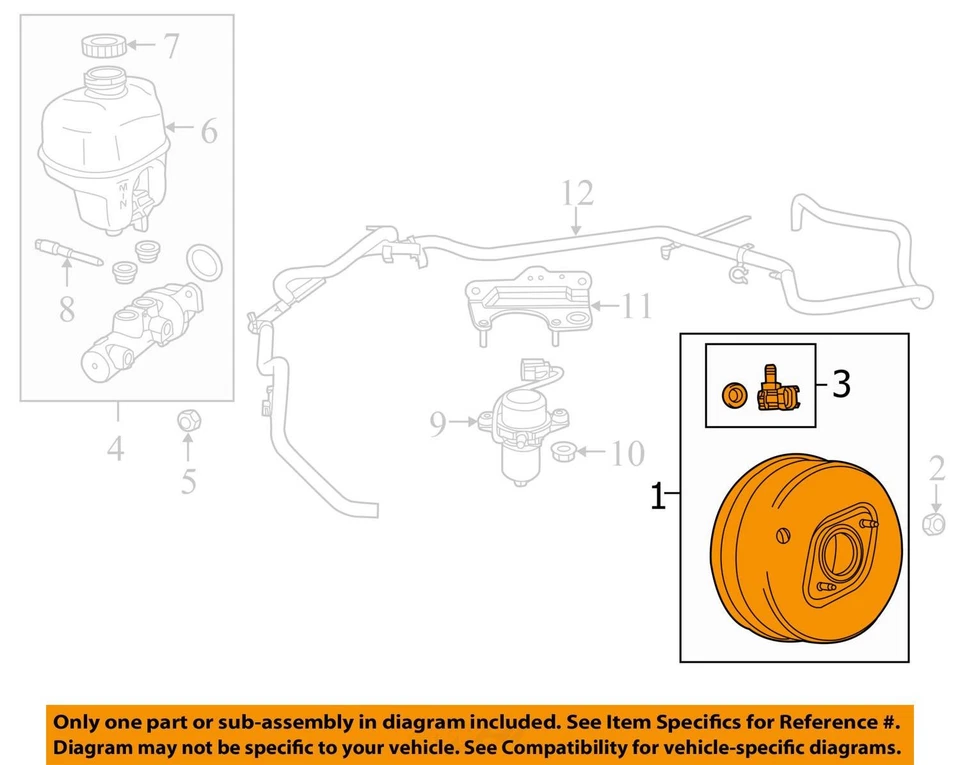 7
6
MIN
8
4
5
12
11
9
10
3
1
2

Only one part or sub-assembly in diagram included. See Item Specifics for Reference #.
Diagram may not be specific to your vehicle. See Compatibility for vehicle-specific diagrams.