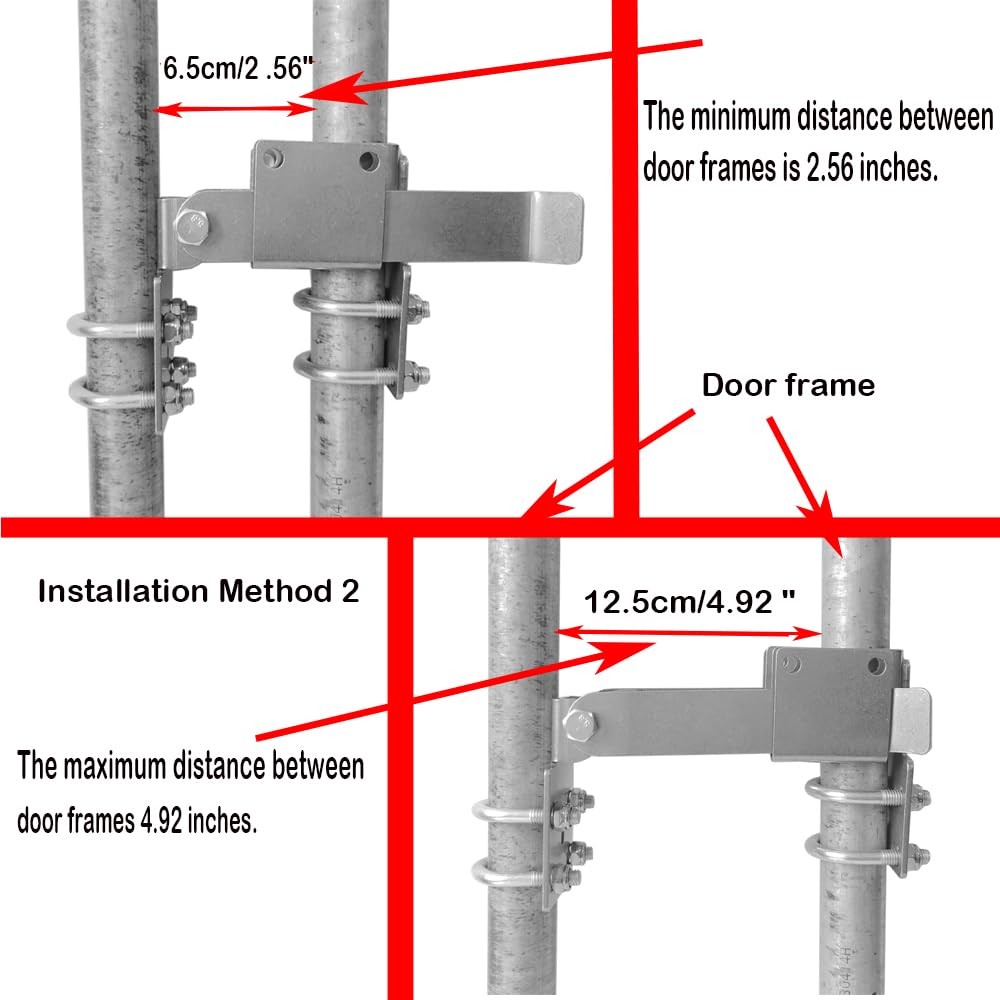 6.5cm/2 .56"

The minimum distance between door frames is 2.56 inches.

Door frame

Installation Method 2

12.5cm/4.92 "

The maximum distance between door frames 4.92 inches.