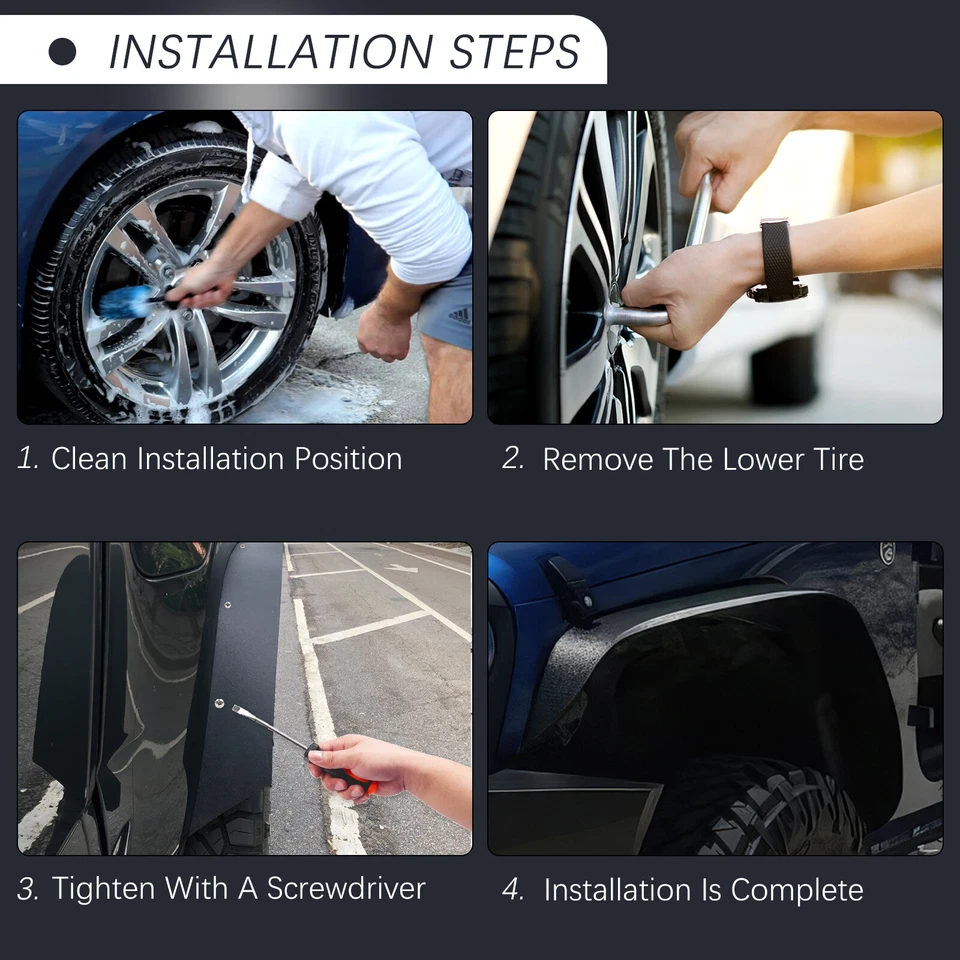 INSTALLATION STEPS

1. Clean Installation Position

2. Remove The Lower Tire

3. Tighten With A Screwdriver

4. Installation Is Complete