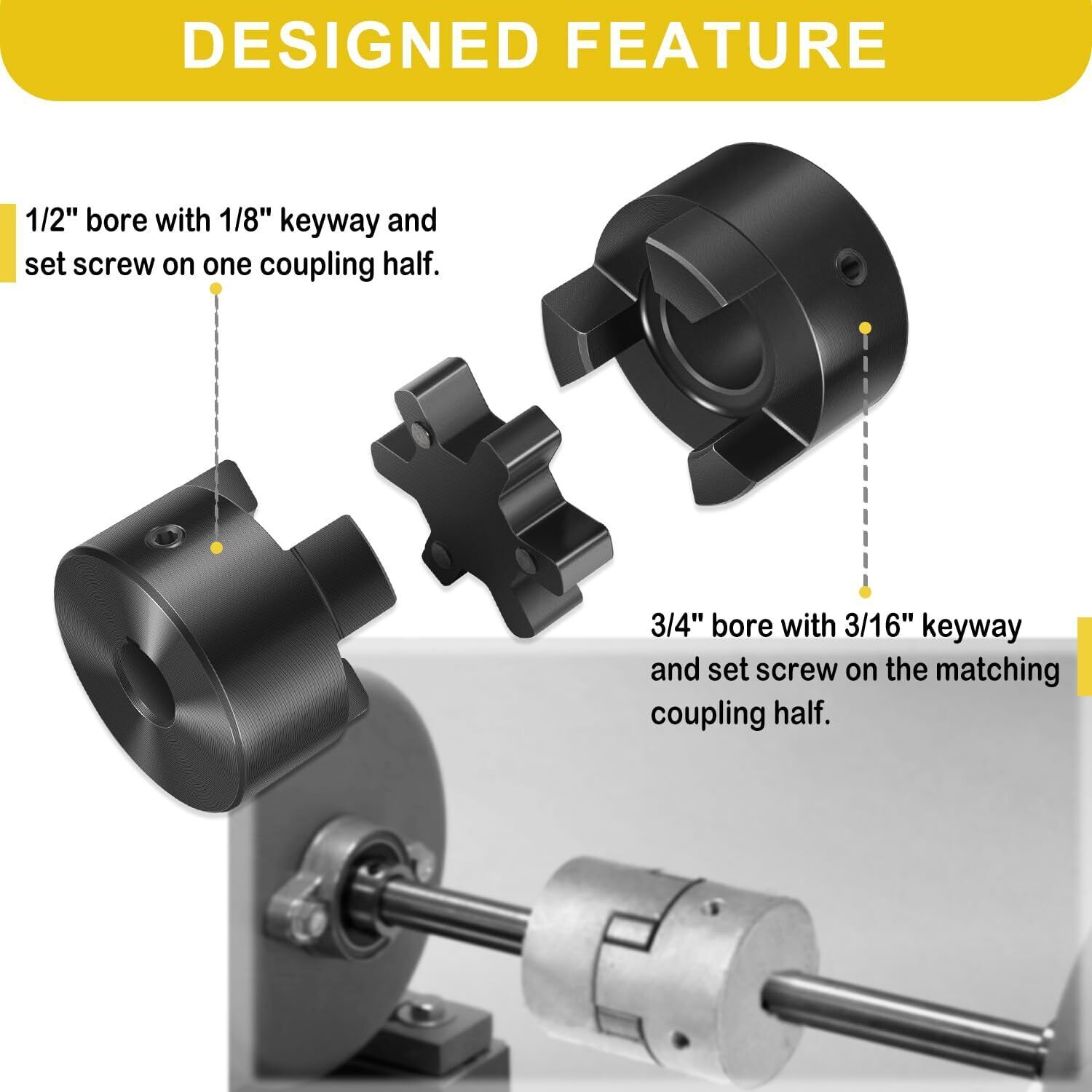 DESIGNED FEATURE

1/2" bore with 1/8" keyway and set screw on one coupling half.

3/4" bore with 3/16" keyway and set screw on the matching coupling half.