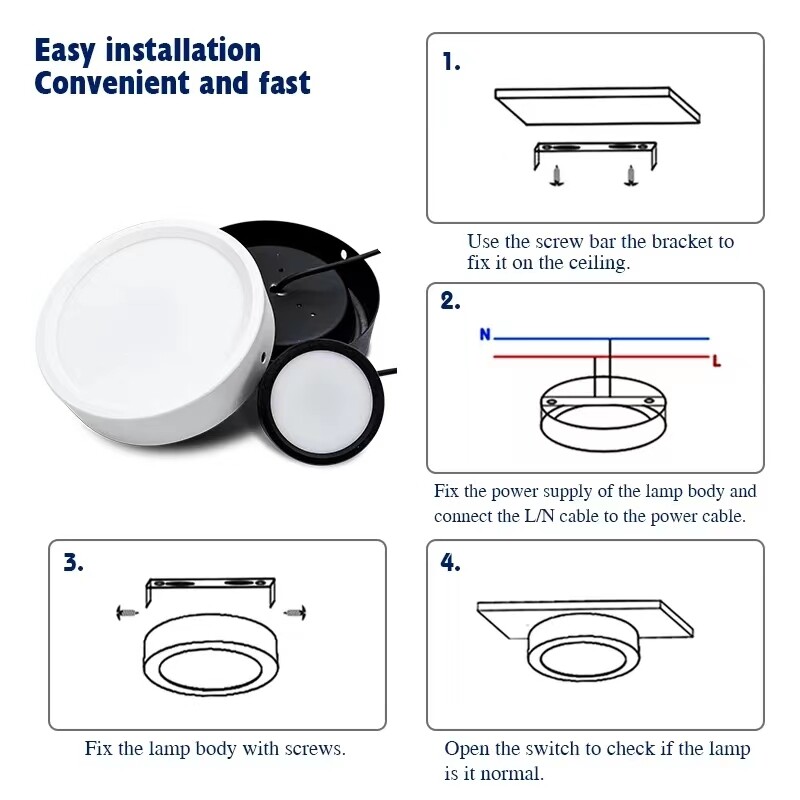 Easy installation
Convenient and fast

1.

Use the screw bar the bracket to fix it on the ceiling.

2.

N

L

Fix the power supply of the lamp body and connect the L/N cable to the power cable.

3.

Fix the lamp body with screws.

4.

Open the switch to check if the lamp is it normal.