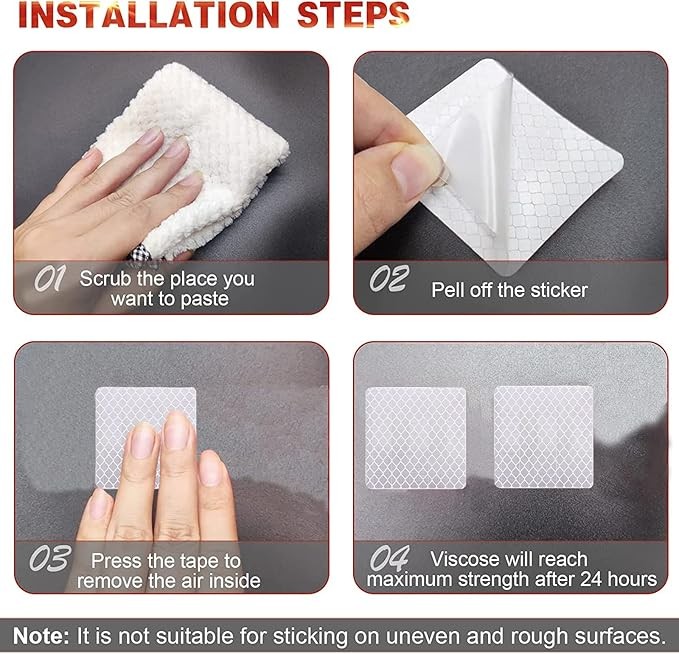 INSTALLATION STEPS

01 Scrub the place you want to paste

02 Pell off the sticker

03 Press the tape to remove the air inside

04 Viscose will reach maximum strength after 24 hours

Note: It is not suitable for sticking on uneven and rough surfaces.