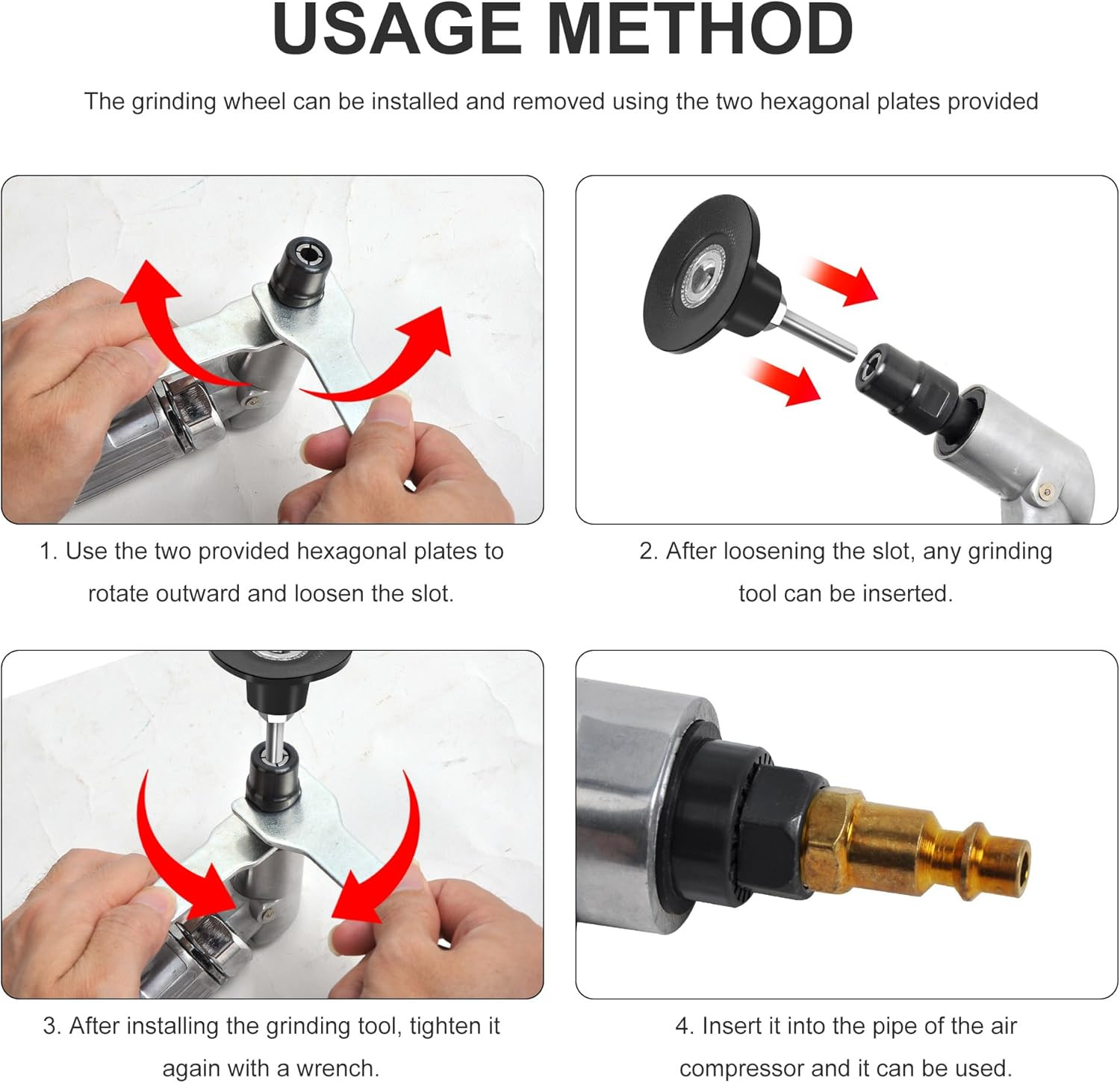 USAGE METHOD

The grinding wheel can be installed and removed using the two hexagonal plates provided

1. Use the two provided hexagonal plates to rotate outward and loosen the slot.

2. After loosening the slot, any grinding tool can be inserted.

3. After installing the grinding tool, tighten it again with a wrench.

4. Insert it into the pipe of the air compressor and it can be used.