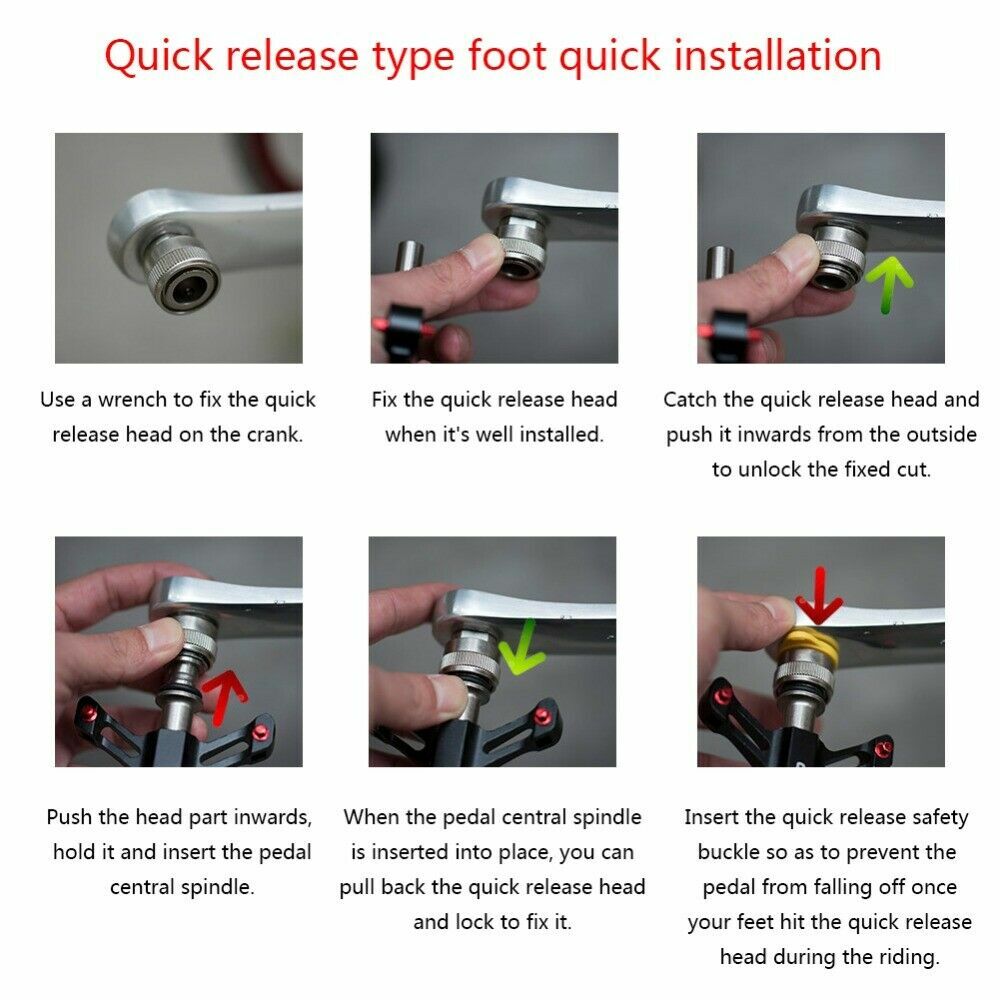 Quick release type foot quick installation

Use a wrench to fix the quick release head on the crank.

Fix the quick release head when it's well installed.

Catch the quick release head and push it inwards from the outside to unlock the fixed cut.

Push the head part inwards, hold it and insert the pedal central spindle.

When the pedal central spindle is inserted into place, you can pull back the quick release head and lock to fix it.

Insert the quick release safety buckle so as to prevent the pedal from falling off once your feet hit the quick release head during the riding.