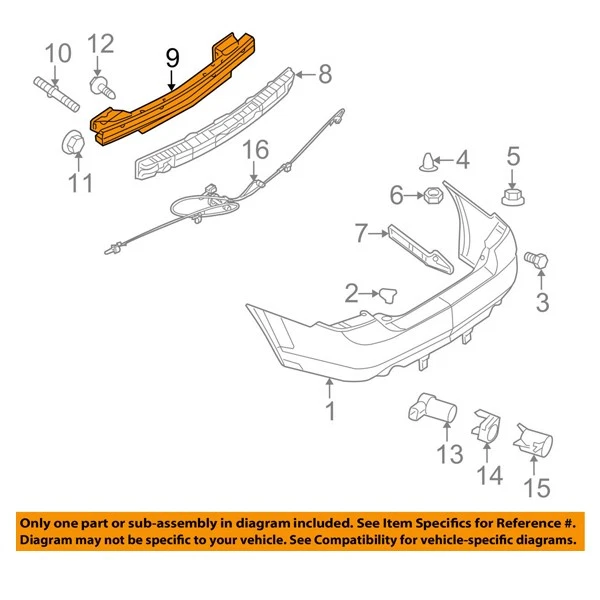 10
12
9
8
11
16
4
5
6
7
3
2
1
13
14
15

Only one part or sub-assembly in diagram included. See Item Specifics for Reference #. Diagram may not be specific to your vehicle. See Compatibility for vehicle-specific diagrams.