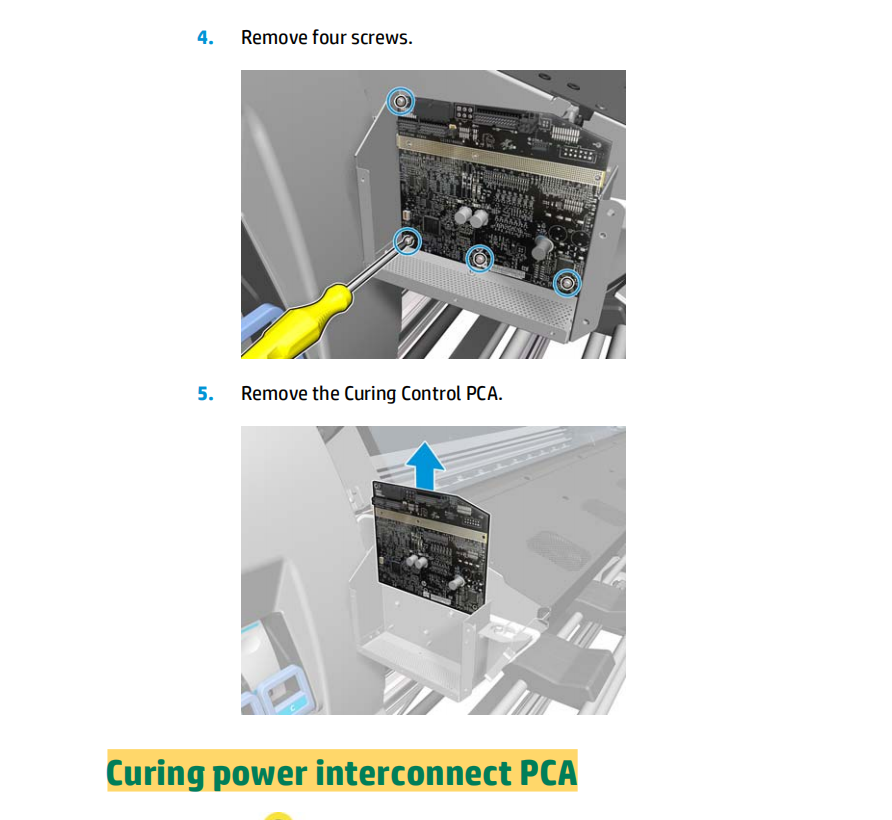 4. Remove four screws.

5. Remove the Curing Control PCA.

Curing power interconnect PCA