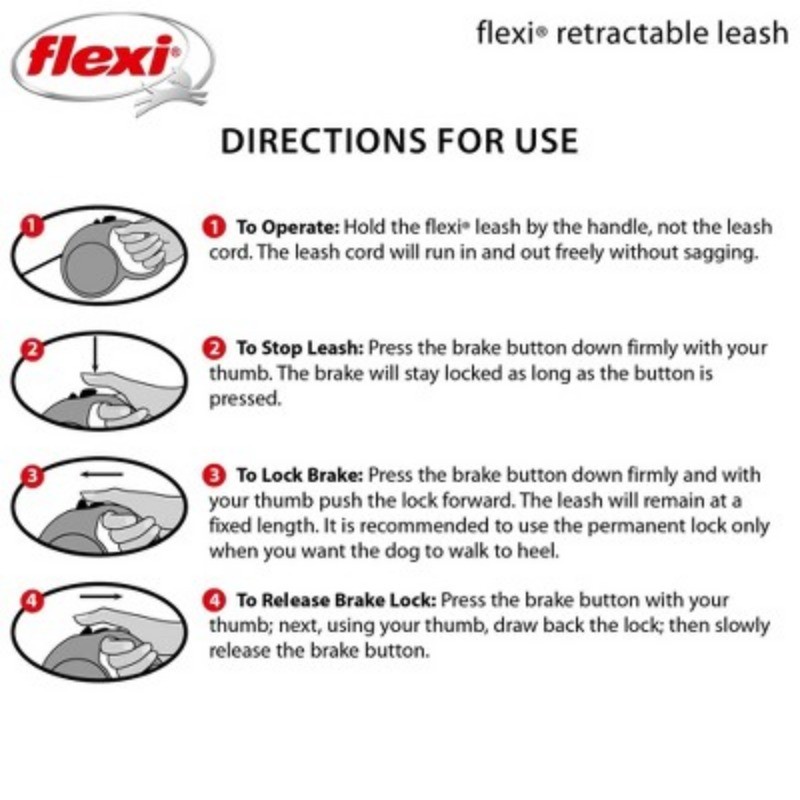 flexi®

flexi® retractable leash

DIRECTIONS FOR USE

1

1 To Operate: Hold the flexi® leash by the handle, not the leash cord. The leash cord will run in and out freely without sagging.

2

2 To Stop Leash: Press the brake button down firmly with your thumb. The brake will stay locked as long as the button is pressed.

3

3 To Lock Brake: Press the brake button down firmly and with your thumb push the lock forward. The leash will remain at a fixed length. It is recommended to use the permanent lock only when you want the dog to walk to heel.

4

4 To Release Brake Lock: Press the brake button with your thumb; next, using your thumb, draw back the lock; then slowly release the brake button.