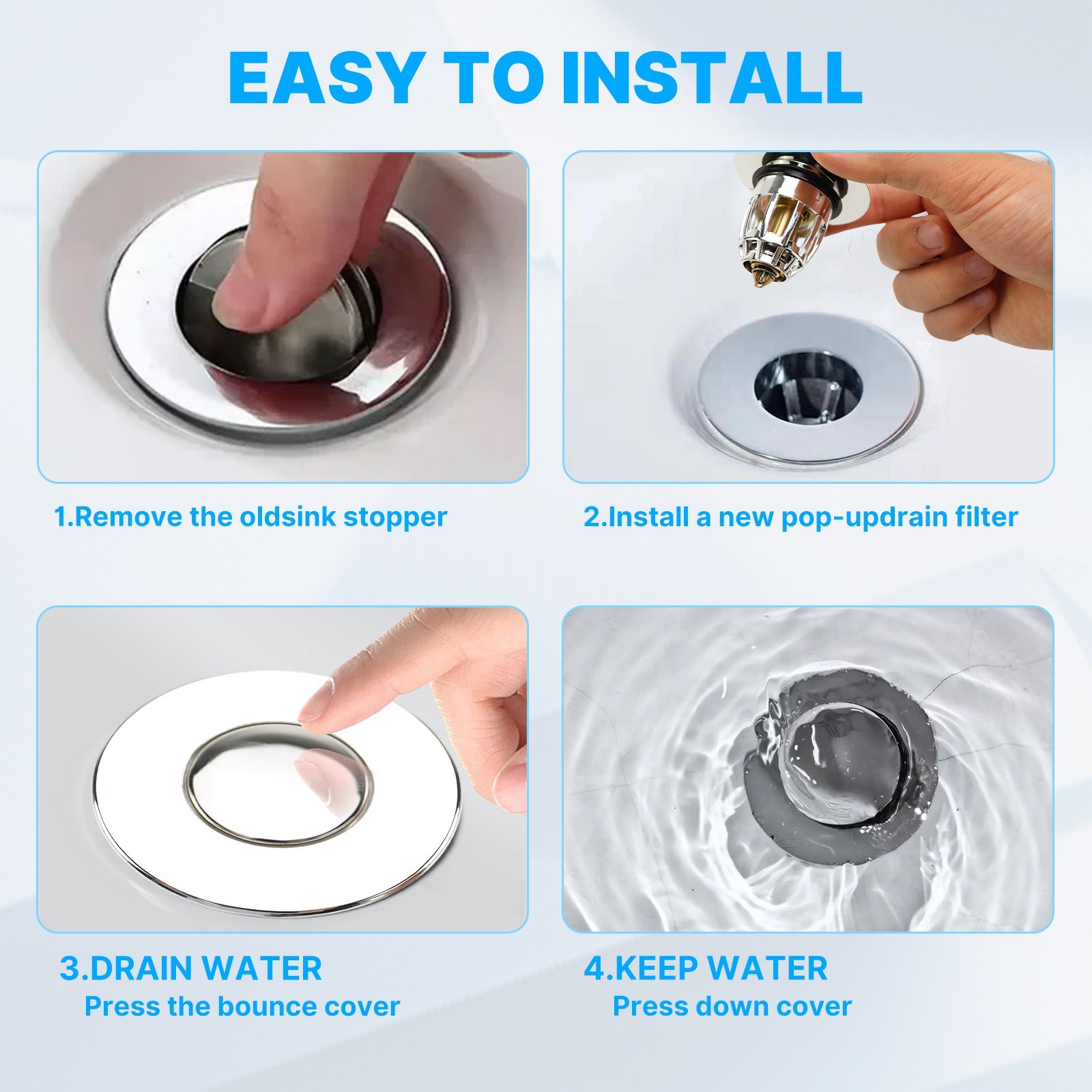 EASY TO INSTALL

1.Remove the oldsink stopper

2.Install a new pop-updrain filter

3.DRAIN WATER
Press the bounce cover

4.KEEP WATER
Press down cover