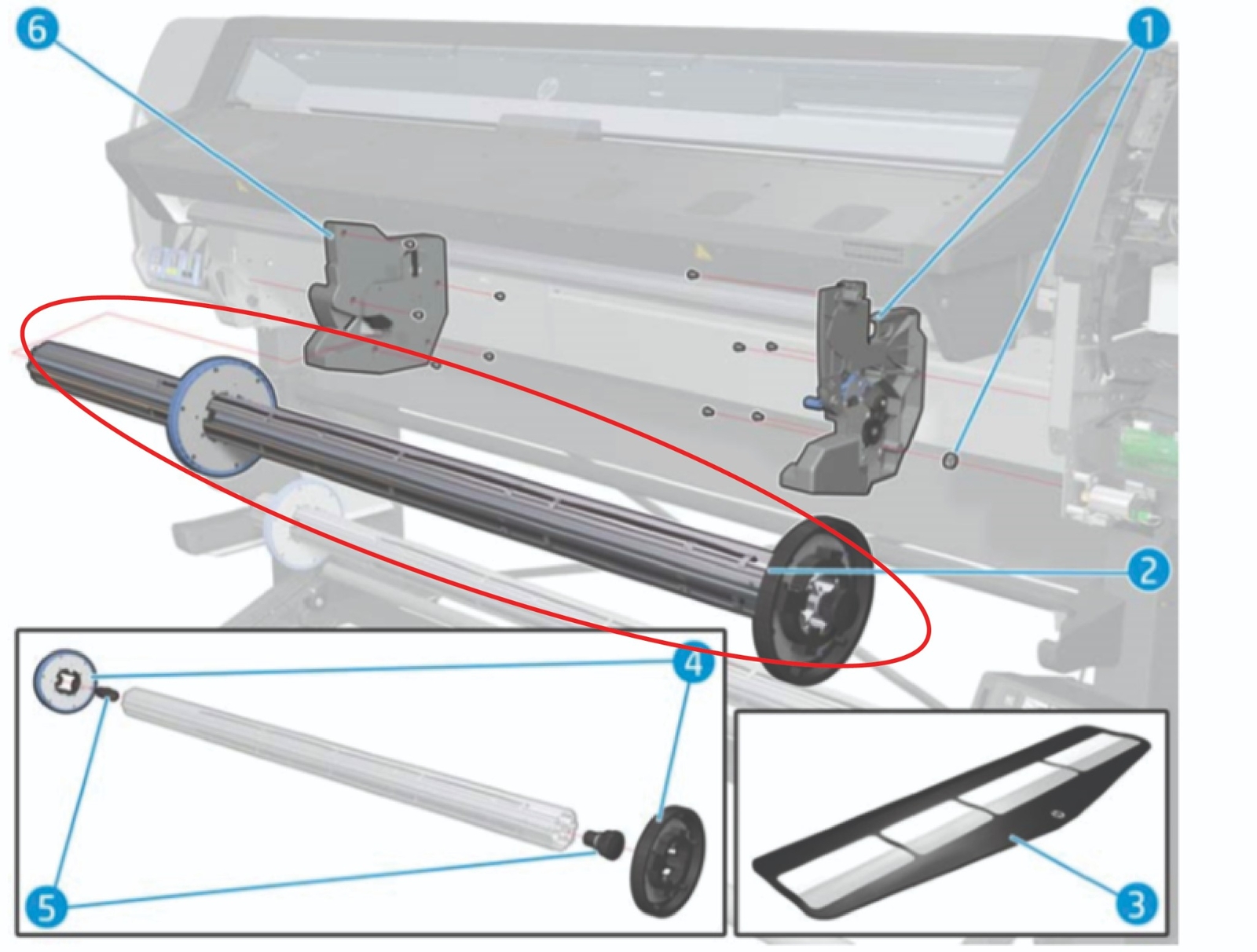 6
1
2
4
5
3