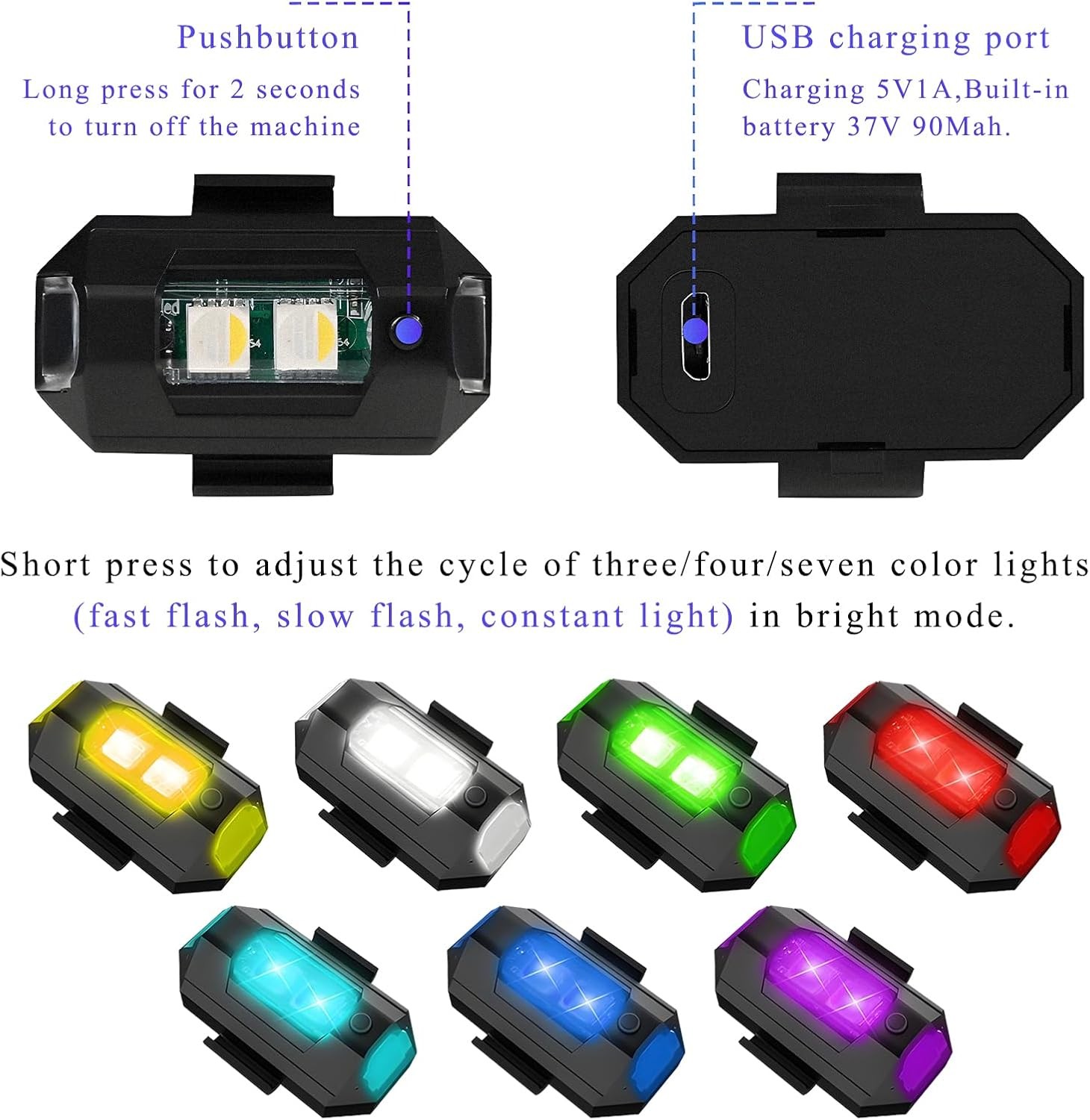 Pushbutton

Long press for 2 seconds to turn off the machine

USB charging port

Charging 5V1A,Built-in battery 37V 90Mah.

Short press to adjust the cycle of three/four/seven color lights (fast flash, slow flash, constant light) in bright mode.